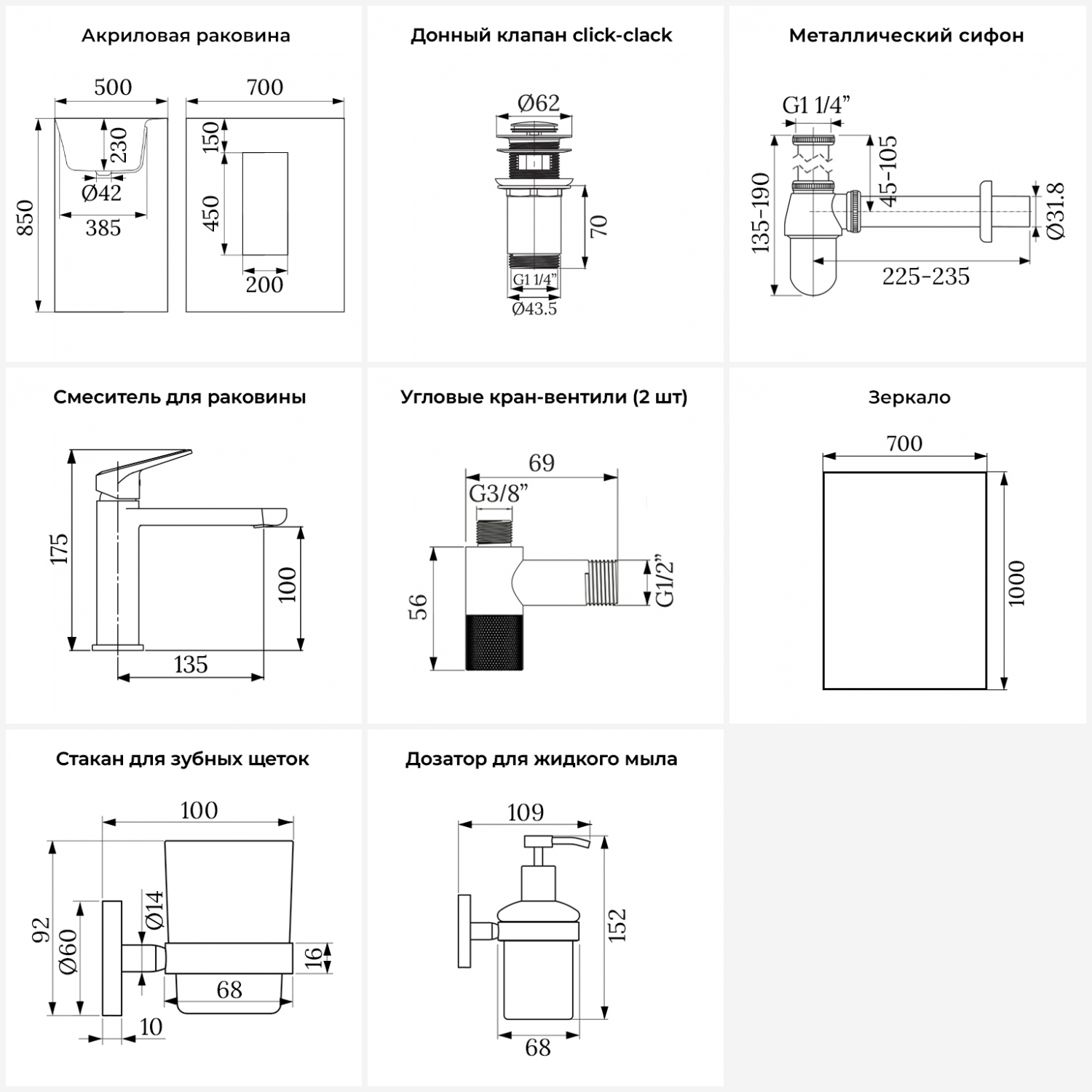 Акриловая раковина

500

700

850

230

Ø42

385

150

450

200

Донный клапан click-clack

Ø62

70

G1 1/4"

Ø43.5

Металлический сифон

G1 1/4"

135-190

45-105

Ø31.8

225-235

Смеситель для раковины

175

100

135

Угловые кран-вентили (2 шт)

69

G3/8"

56

G1/2"

Зеркало

700

1000

Стакан для зубных щеток

100

92

Ø60

Ø14

16

68

10

Дозатор для жидкого мыла

109

152

68