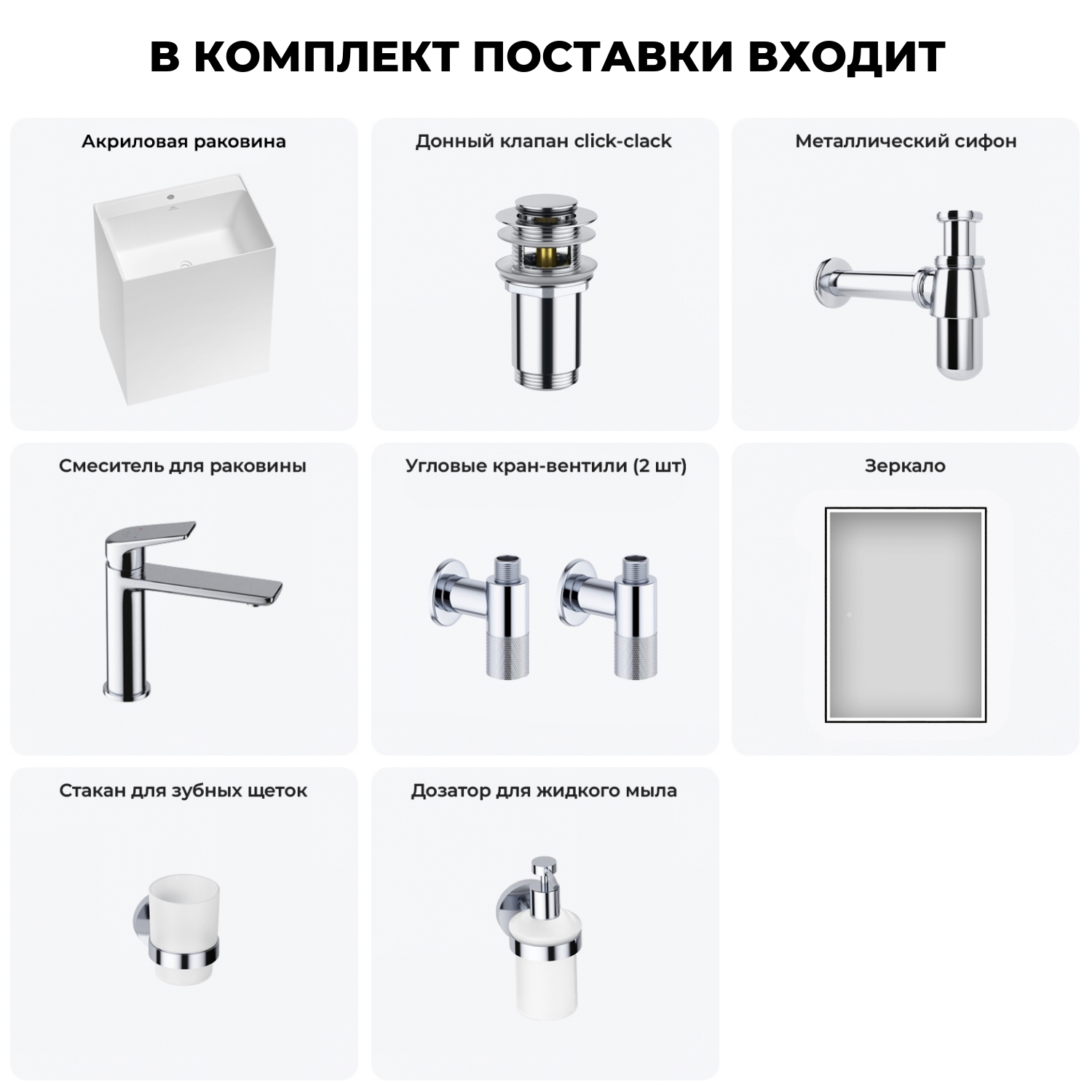 В КОМПЛЕКТ ПОСТАВКИ ВХОДИТ

Акриловая раковина

Донный клапан click-clack

Металлический сифон

Смеситель для раковины

Угловые кран-вентили (2 шт)

Зеркало

Стакан для зубных щеток

Дозатор для жидкого мыла