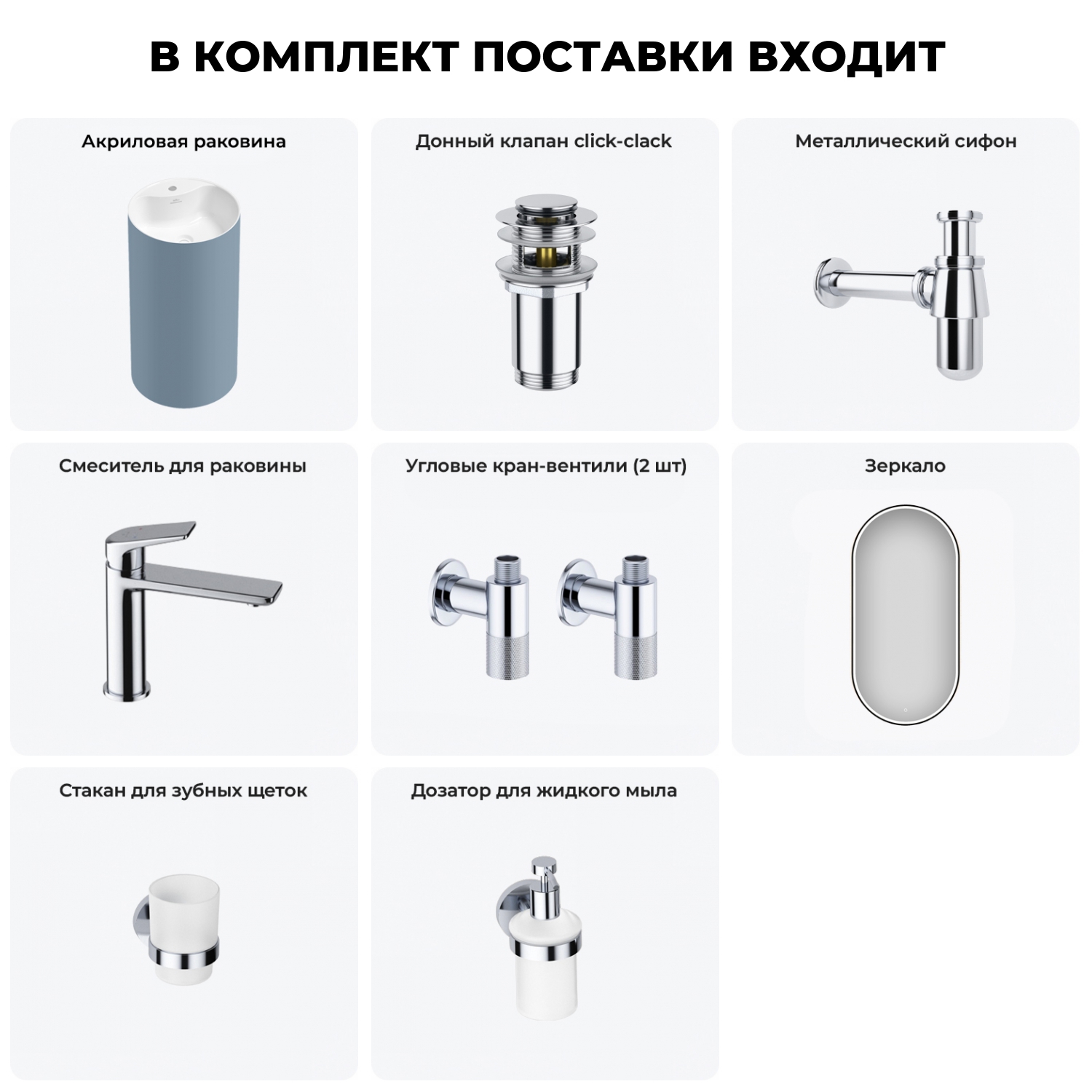 В КОМПЛЕКТ ПОСТАВКИ ВХОДИТ

Акриловая раковина

Донный клапан click-clack

Металлический сифон

Смеситель для раковины

Угловые кран-вентили (2 шт)

Зеркало

Стакан для зубных щеток

Дозатор для жидкого мыла