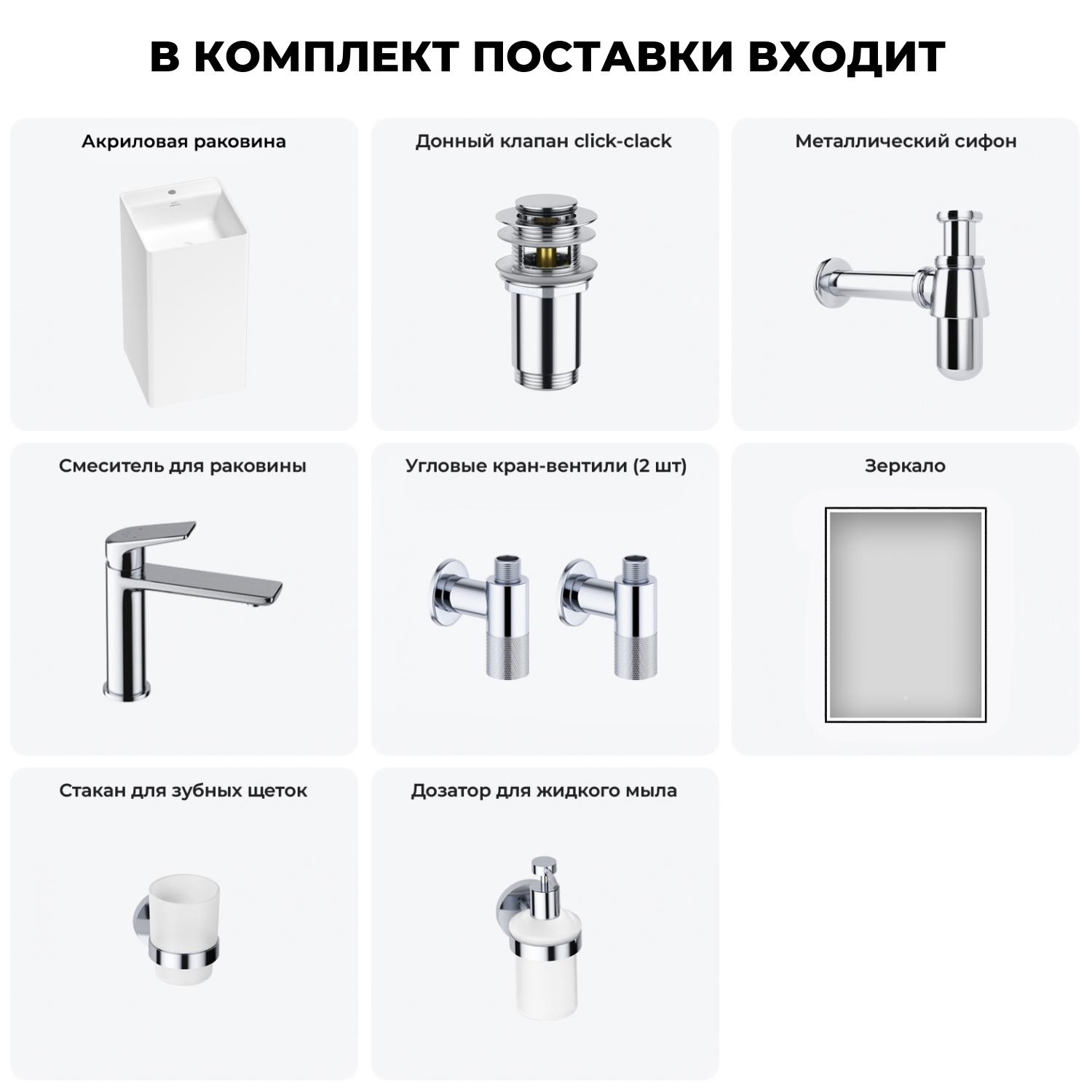 В КОМПЛЕКТ ПОСТАВКИ ВХОДИТ

Акриловая раковина

Донный клапан click-clack

Металлический сифон

Смеситель для раковины

Угловые кран-вентили (2 шт)

Зеркало

Стакан для зубных щеток

Дозатор для жидкого мыла