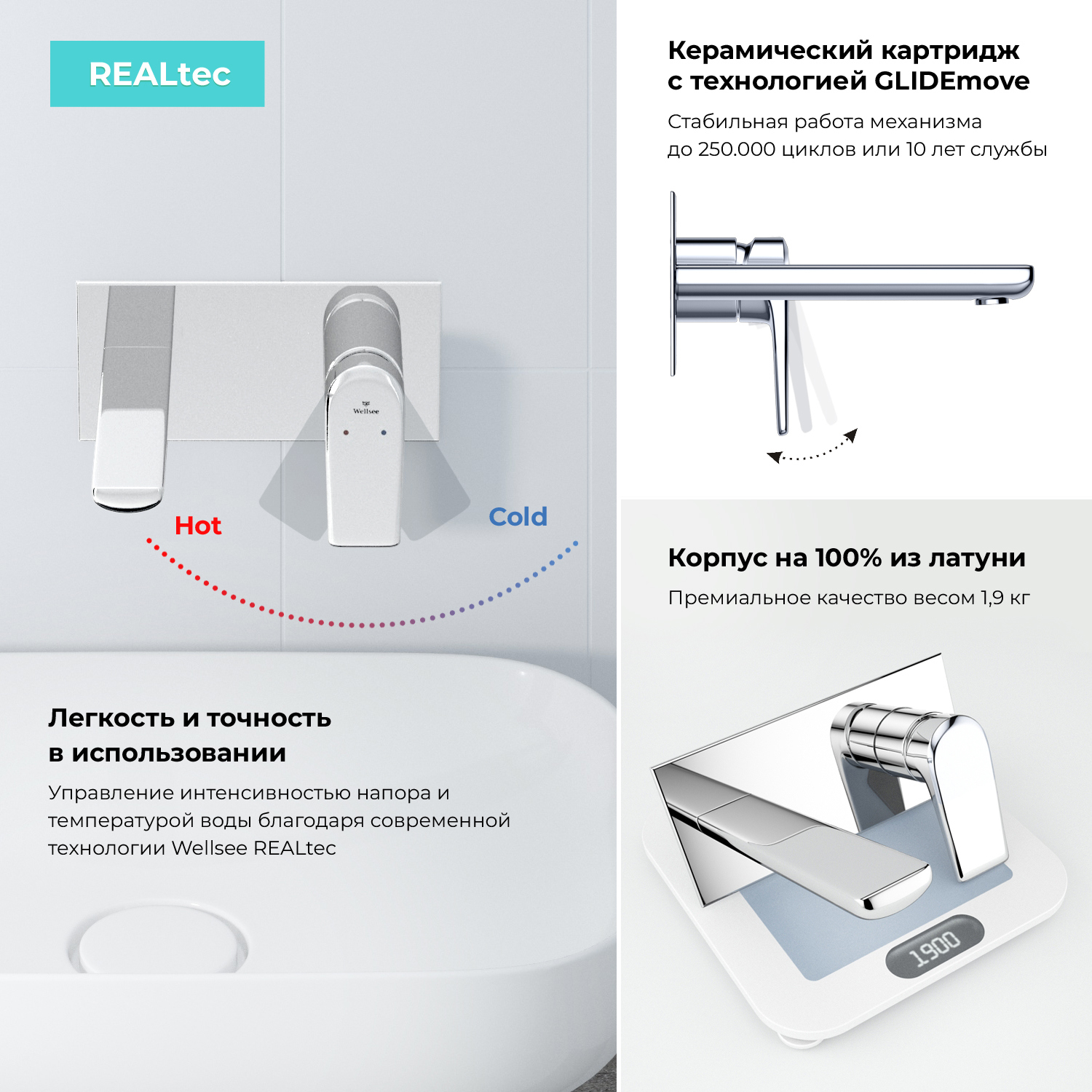 REALtec

Wellsee

Hot

Cold

Легкость и точность в использовании

Управление интенсивностью напора и температурой воды благодаря современной технологии Wellsee REALtec

Керамический картридж с технологией GLIDEmove

Стабильная работа механизма до 250.000 циклов или 10 лет службы

Корпус на 100% из латуни

Премиальное качество весом 1,9 кг

1900