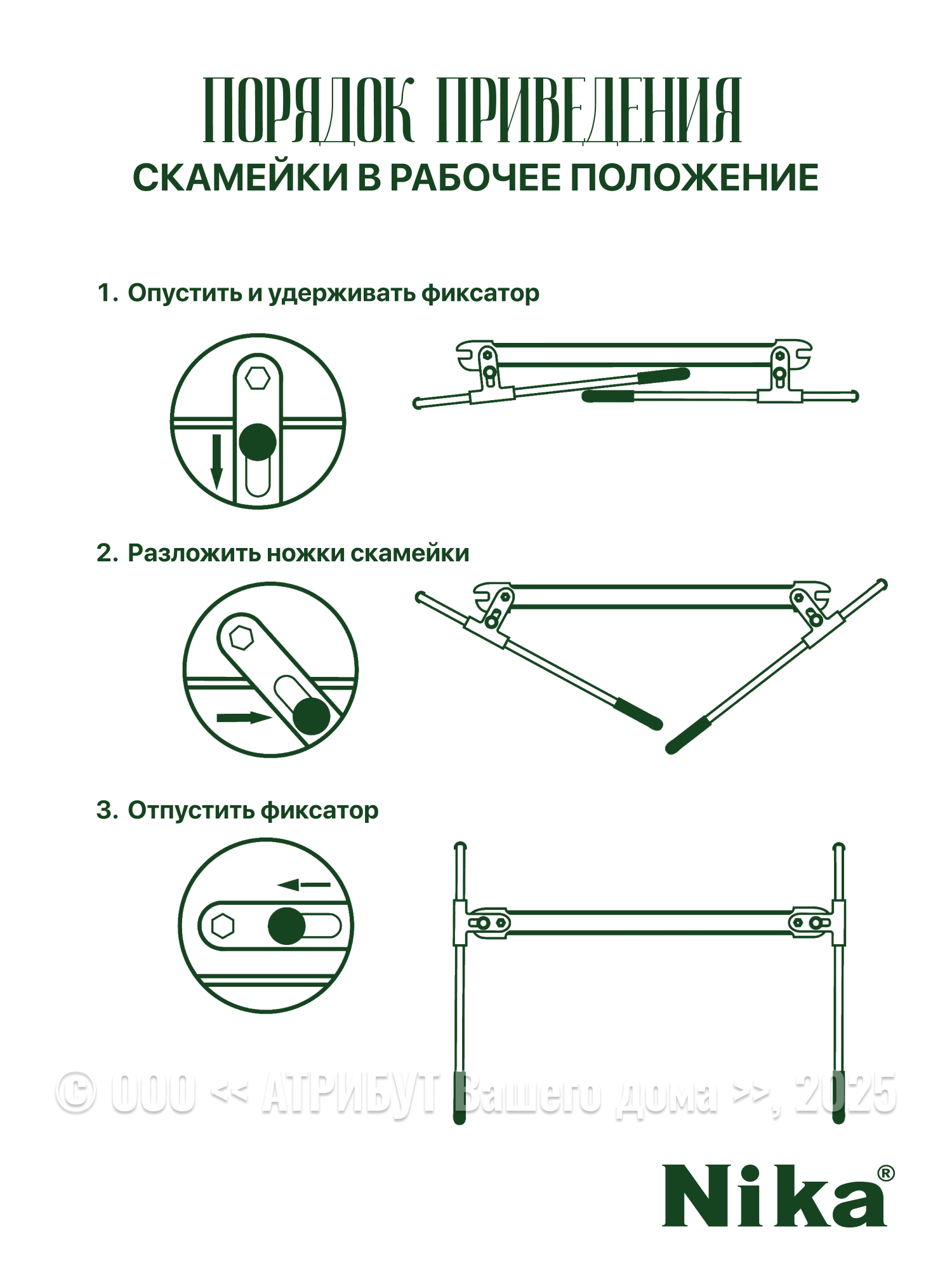 ПОРЯДОК ПРИВЕДЕНИЯ
СКАМЕЙКИ В РАБОЧЕЕ ПОЛОЖЕНИЕ

1. Опустить и удерживать фиксатор

2. Разложить ножки скамейки

3. Отпустить фиксатор

© ООО << АТРИБУТ Вашего дома >>, 2025

Nika®