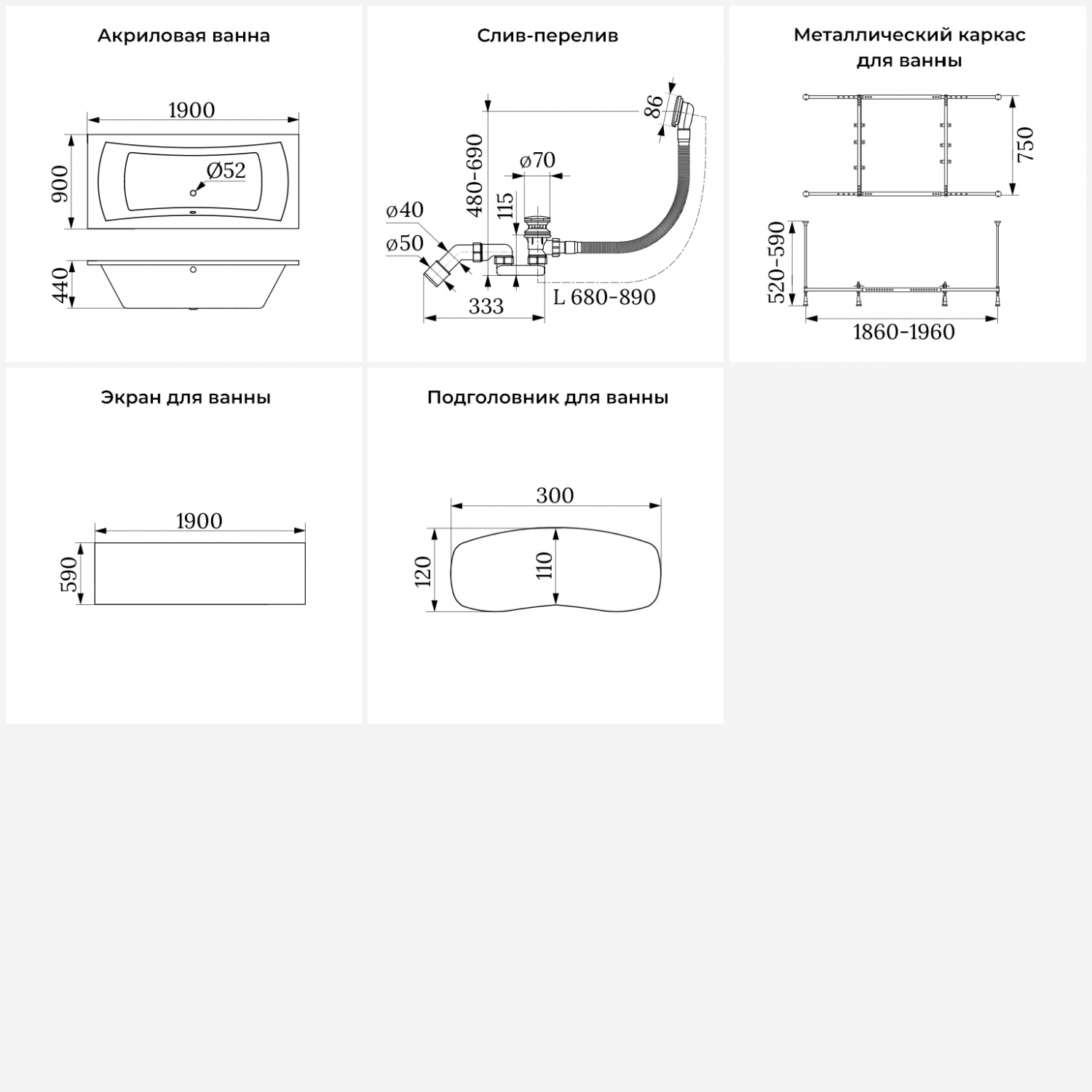 Акриловая ванна

1900
900
Ø52
440

Слив-перелив

86
480-690
ø70
115
ø40
ø50
333
L 680-890

Металлический каркас для ванны

750
520-590
1860-1960

Экран для ванны

1900
590

Подголовник для ванны

300
120
110