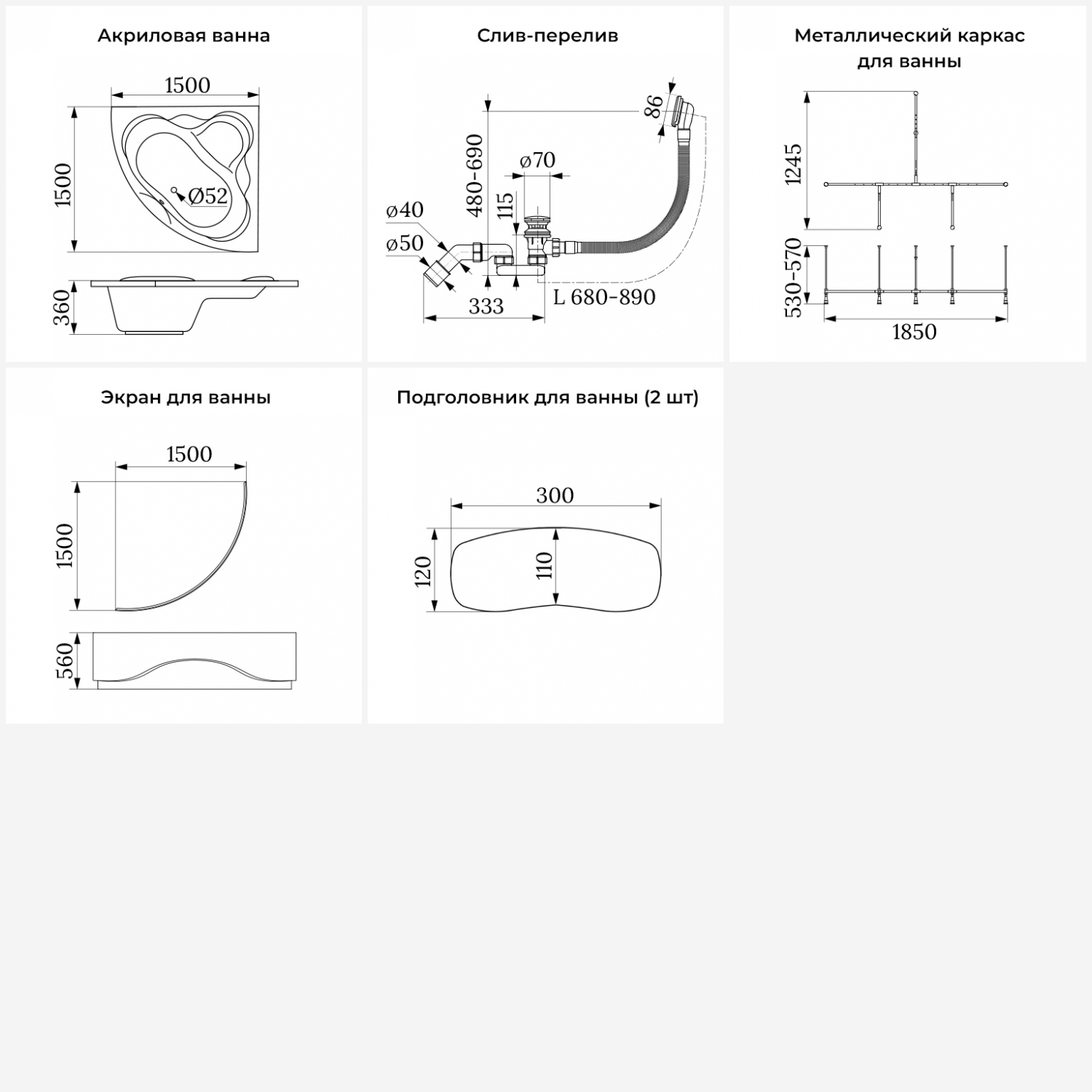 Акриловая ванна

1500

1500

Ø52

360

Слив-перелив

86

480-690

ø70

115

ø40

ø50

333

L 680-890

Металлический каркас для ванны

1245

530-570

1850

Экран для ванны

1500

1500

560

Подголовник для ванны (2 шт)

300

120

110