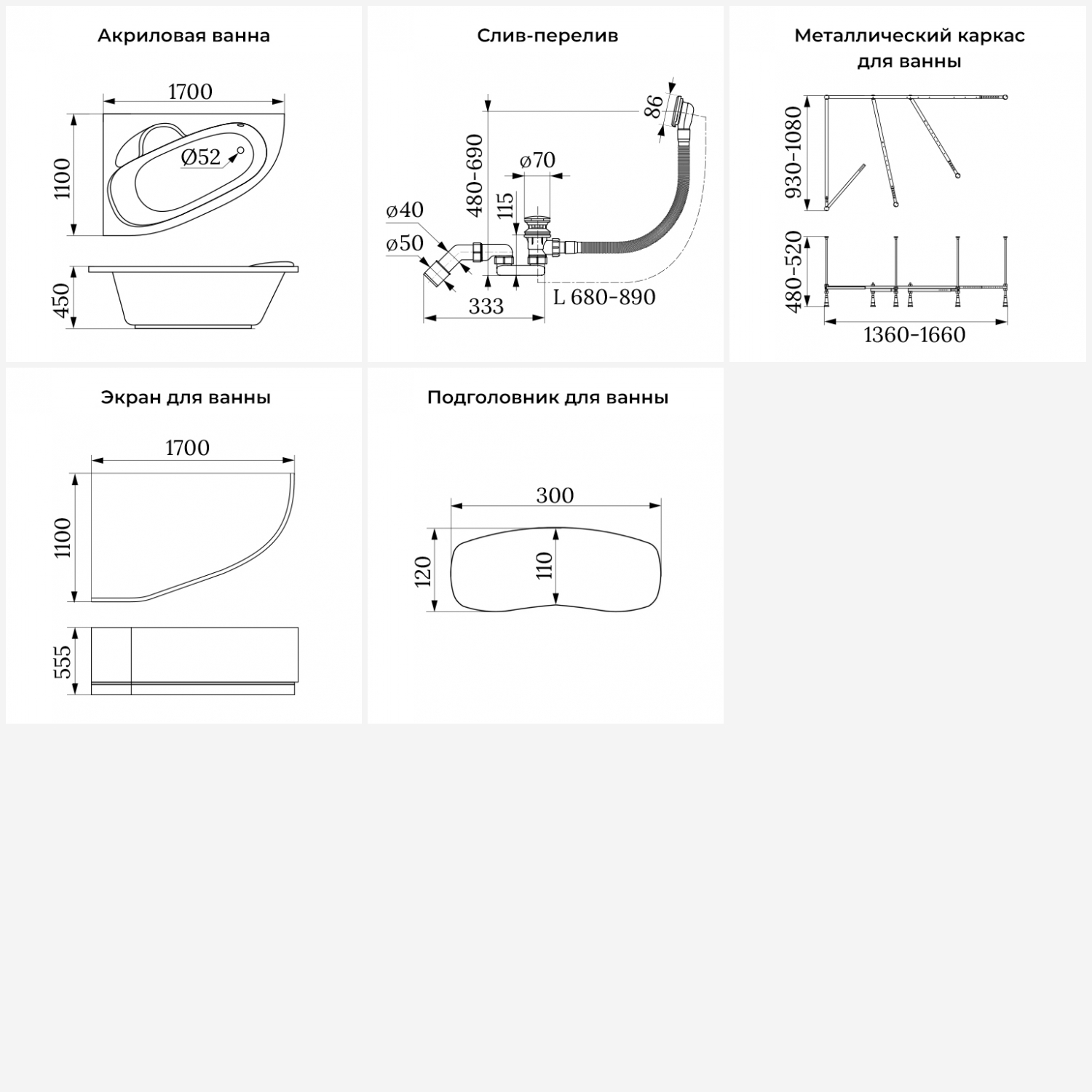 Акриловая ванна

1700
1100
Ø52
450

Слив-перелив

86
480-690
ø70
115
ø40
ø50
333
L 680-890

Металлический каркас для ванны

930-1080
480-520
1360-1660

Экран для ванны

1700
1100
555

Подголовник для ванны

300
120
110