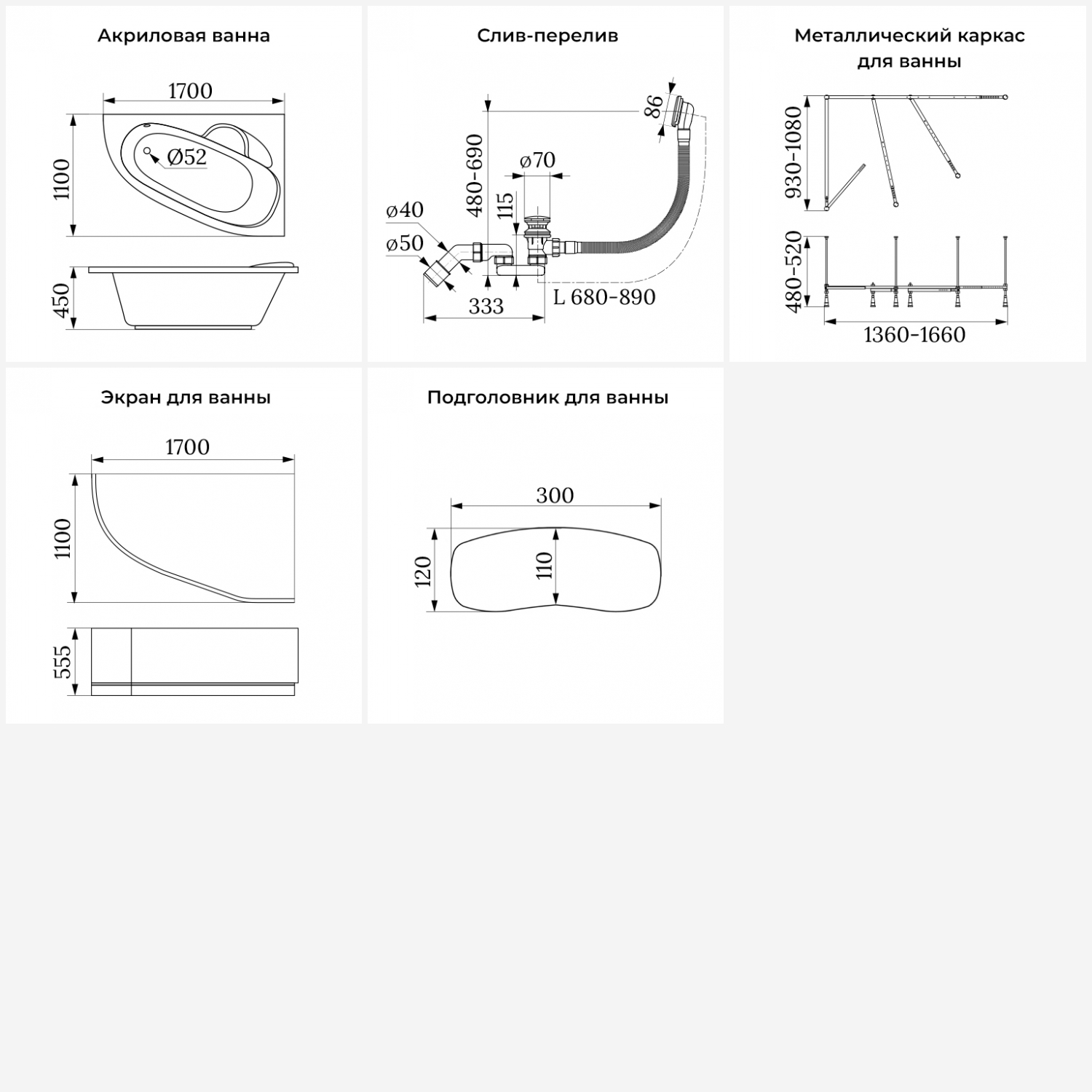 Акриловая ванна

1700
1100
Ø52
450

Слив-перелив

86
480-690
ø70
115
ø40
ø50
333
L 680-890

Металлический каркас для ванны

930-1080
480-520
1360-1660

Экран для ванны

1700
1100
555

Подголовник для ванны

300
120
110