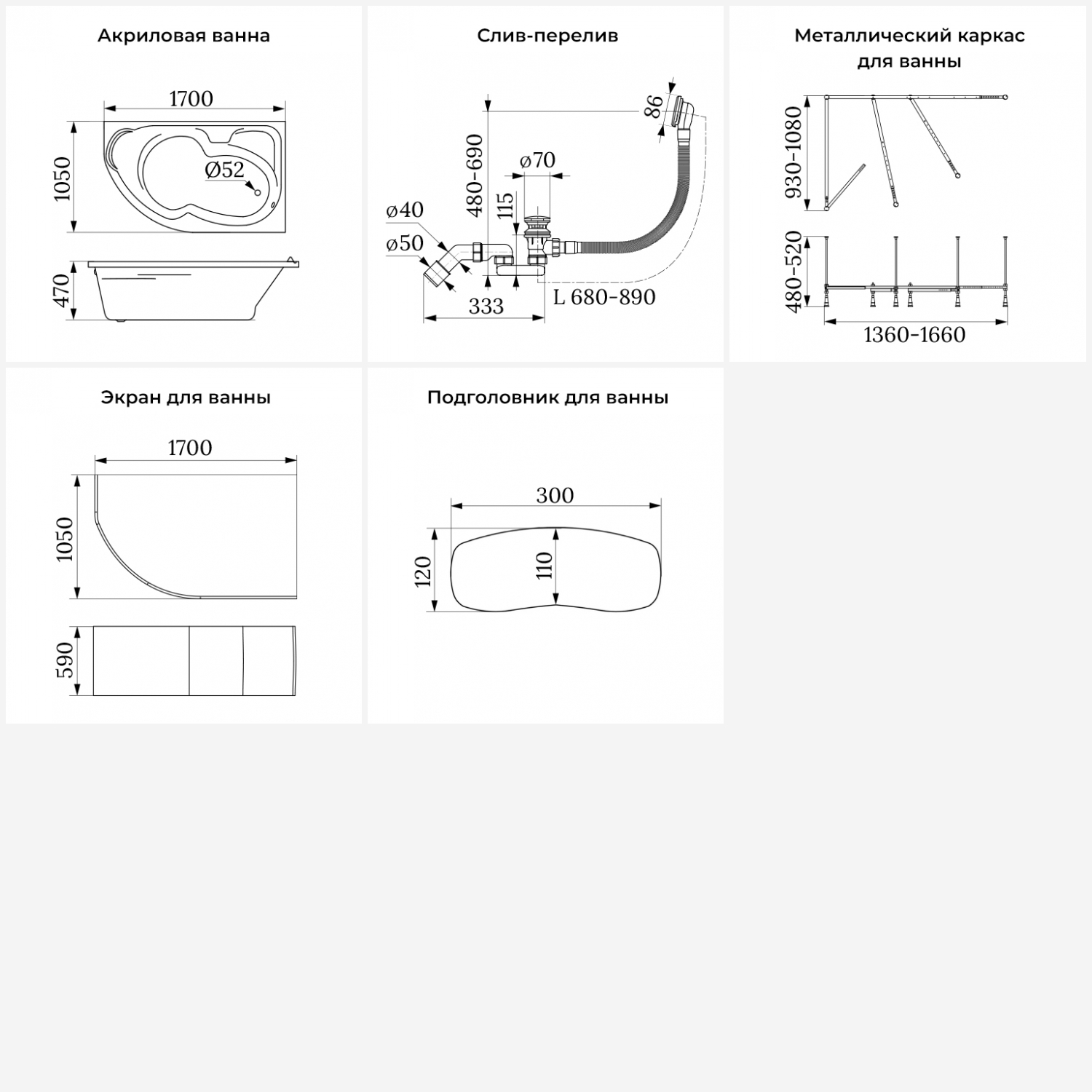 Акриловая ванна

1700
1050
Ø52
470

Слив-перелив

86
480-690
ø70
115
ø40
ø50
333
L 680-890

Металлический каркас для ванны

930-1080
480-520
1360-1660

Экран для ванны

1700
1050
590

Подголовник для ванны

300
120
110