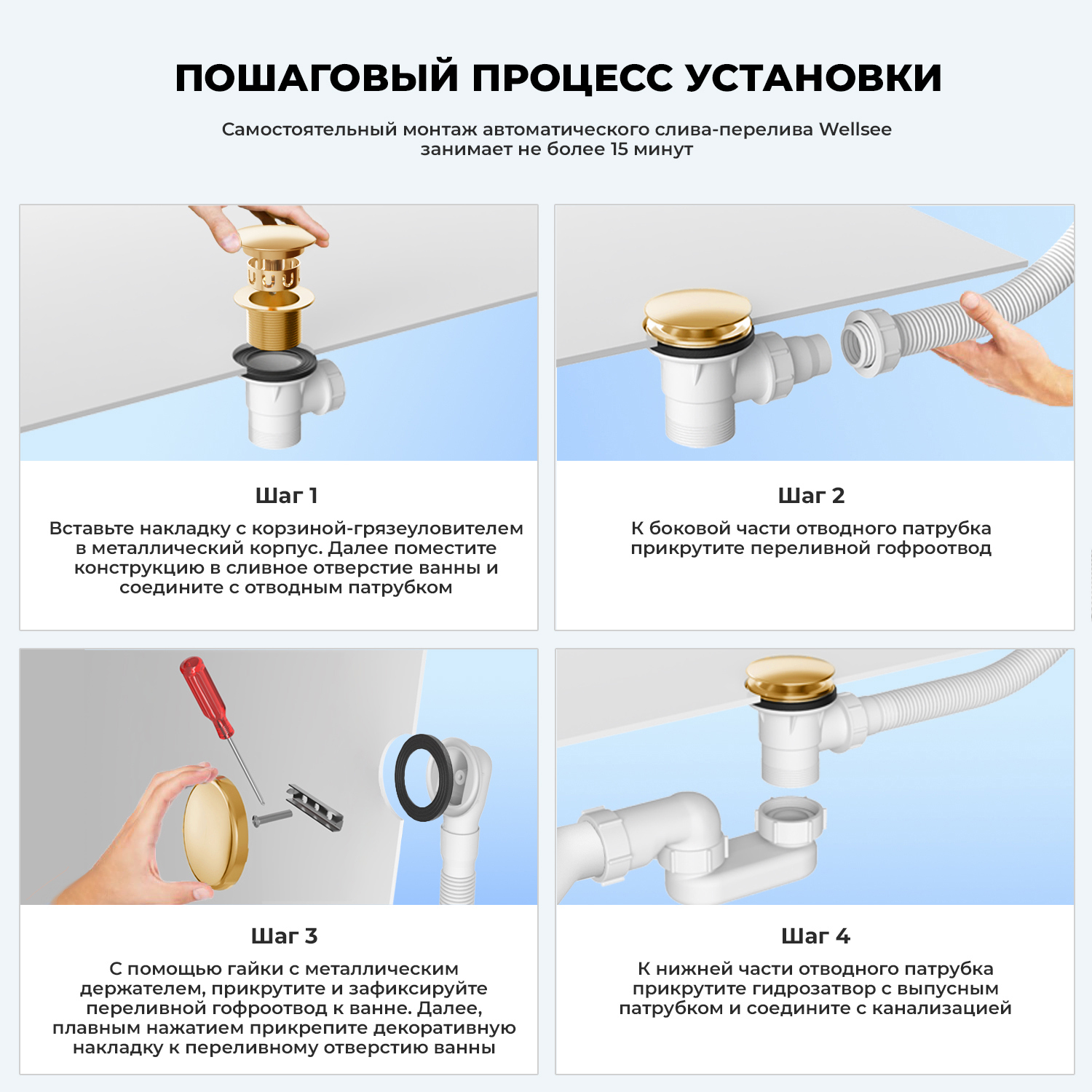 ПОШАГОВЫЙ ПРОЦЕСС УСТАНОВКИ

Самостоятельный монтаж автоматического слива-перелива Wellsee занимает не более 15 минут

Шаг 1

Вставьте накладку с корзиной-грязеуловителем в металлический корпус. Далее поместите конструкцию в сливное отверстие ванны и соедините с отводным патрубком

Шаг 2

К боковой части отводного патрубка прикрутите переливной гофроотвод

Шаг 3

С помощью гайки с металлическим держателем, прикрутите и зафиксируйте переливной гофроотвод к ванне. Далее, плавным нажатием прикрепите декоративную накладку к переливному отверстию ванны

Шаг 4

К нижней части отводного патрубка прикрутите гидрозатвор с выпусным патрубком и соедините с канализацией