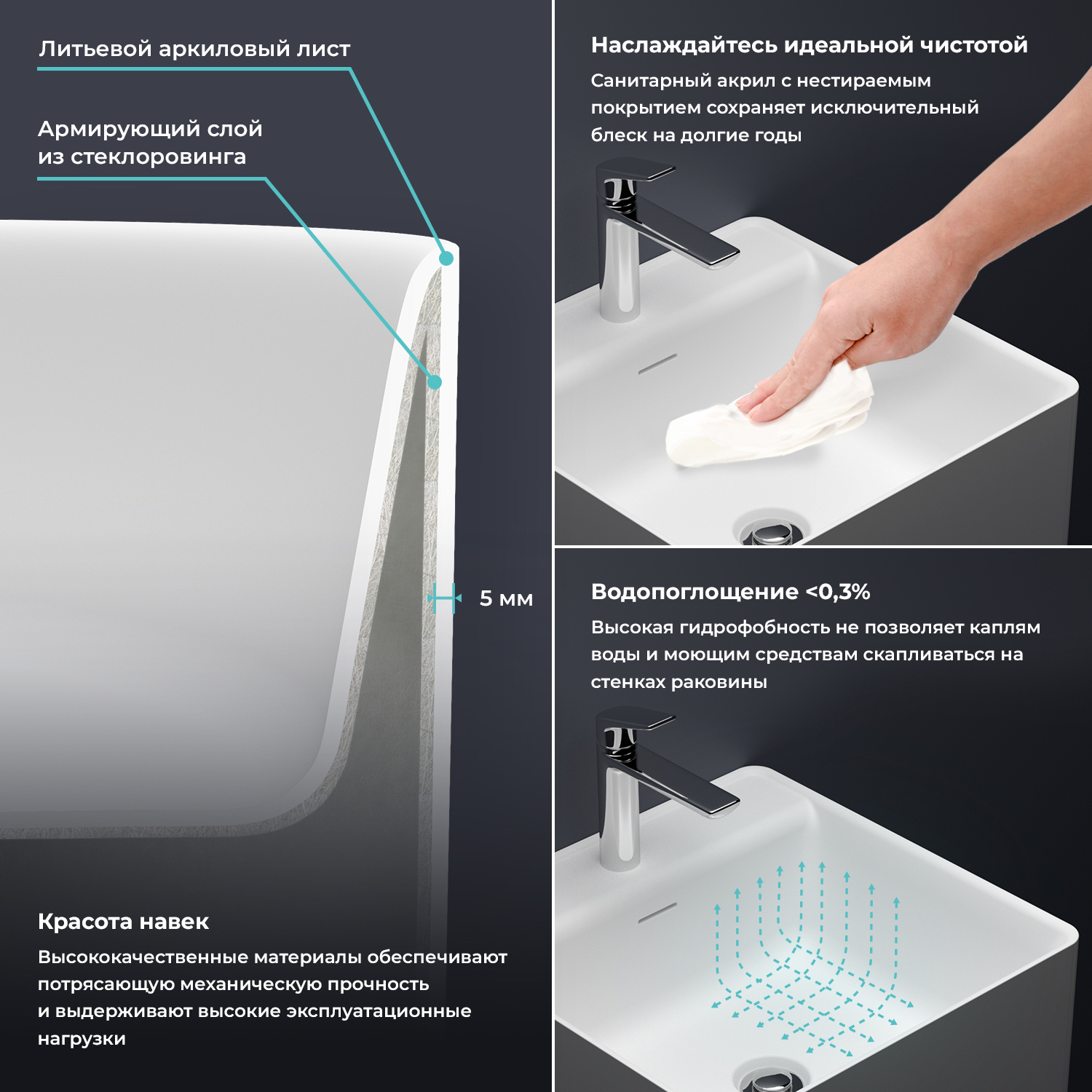 Литьевой аркиловый лист

Армирующий слой из стеклоровинга

5 мм

Красота навек

Высококачественные материалы обеспечивают потрясающую механическую прочность и выдерживают высокие эксплуатационные нагрузки

Наслаждайтесь идеальной чистотой

Санитарный акрил с нестираемым покрытием сохраняет исключительный блеск на долгие годы

Водопоглощение <0,3%

Высокая гидрофобность не позволяет каплям воды и моющим средствам скапливаться на стенках раковины