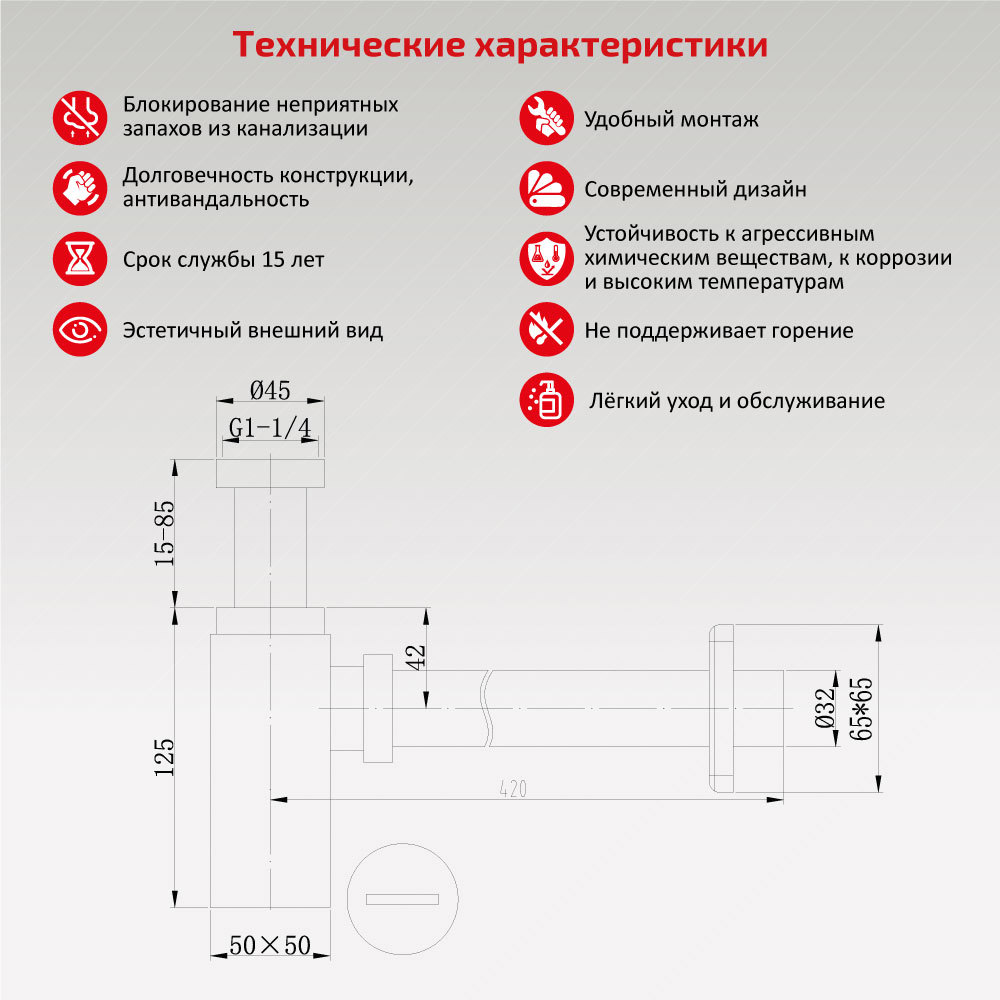 Технические характеристики

Блокирование неприятных запахов из канализации

Долговечность конструкции, антивандальность

Срок службы 15 лет

Эстетичный внешний вид

Удобный монтаж

Современный дизайн

Устойчивость к агрессивным химическим веществам, к коррозии и высоким температурам

Не поддерживает горение

Лёгкий уход и обслуживание

Ø45

G1-1/4

15-85

42

125

420

Ø32

65*65

50×50