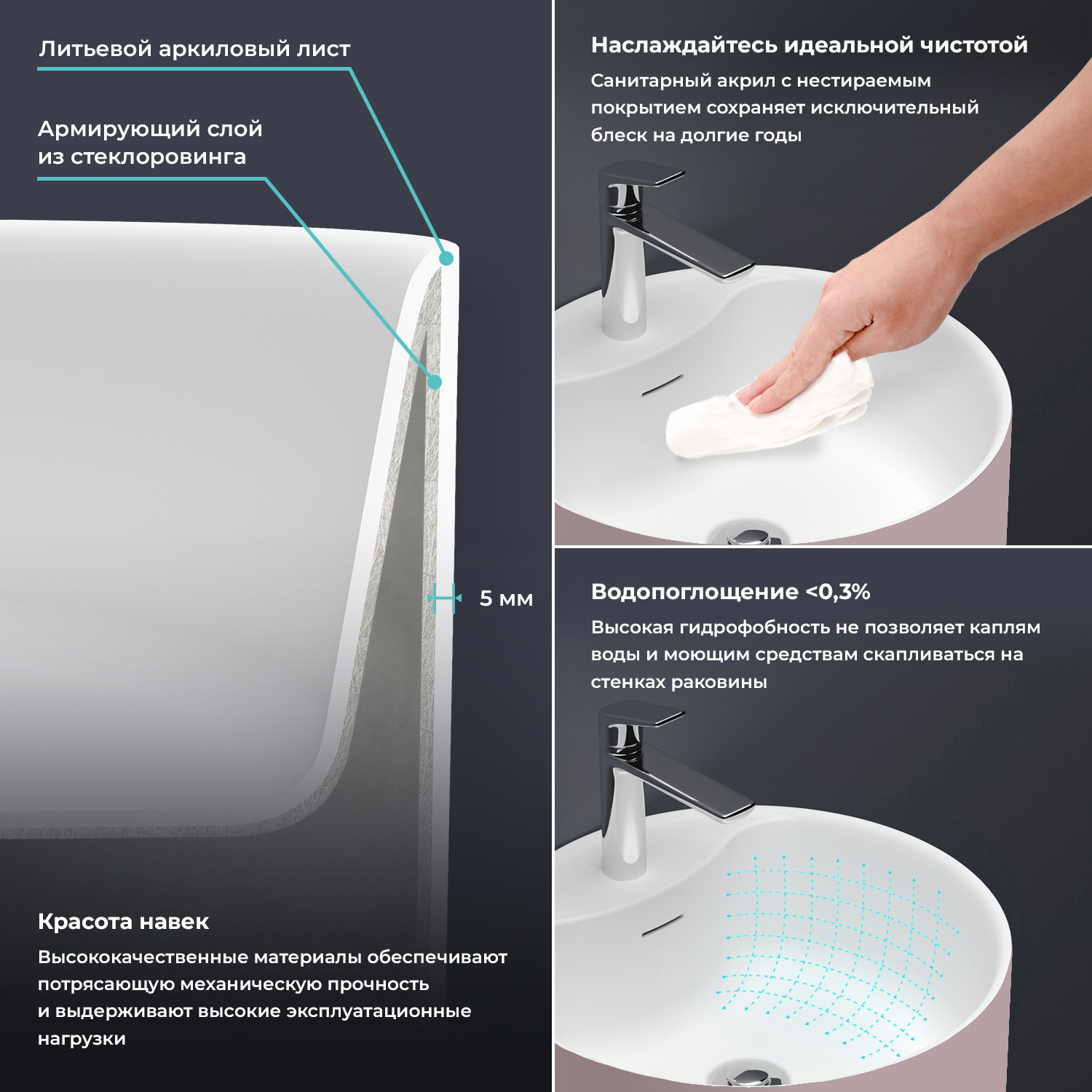 Литьевой аркиловый лист

Армирующий слой из стеклоровинга

5 мм

Красота навек

Высококачественные материалы обеспечивают потрясающую механическую прочность и выдерживают высокие эксплуатационные нагрузки

Наслаждайтесь идеальной чистотой

Санитарный акрил с нестираемым покрытием сохраняет исключительный блеск на долгие годы

Водопоглощение <0,3%

Высокая гидрофобность не позволяет каплям воды и моющим средствам скапливаться на стенках раковины