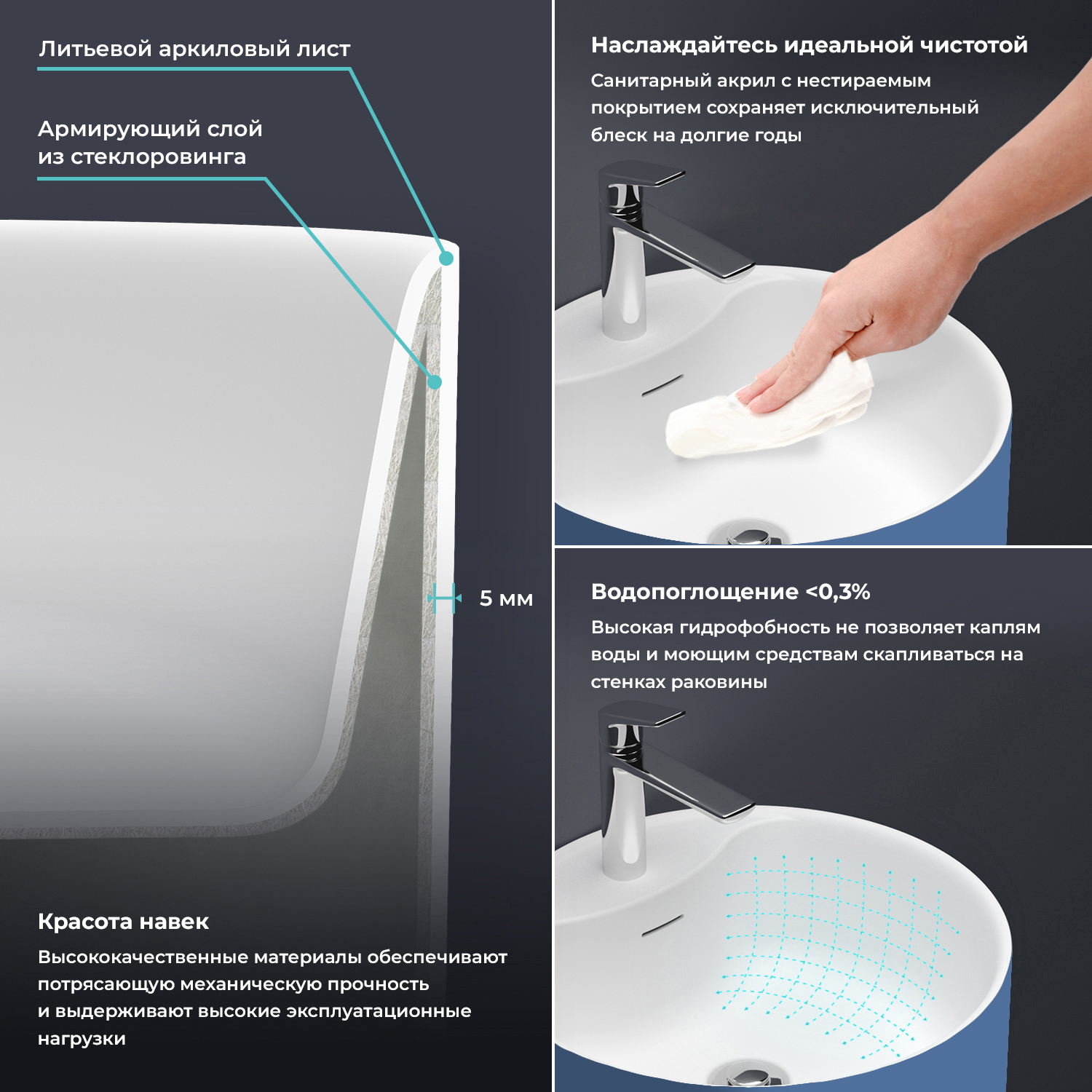 Литьевой аркиловый лист

Армирующий слой
из стеклоровинга

5 мм

Красота навек

Высококачественные материалы обеспечивают потрясающую механическую прочность и выдерживают высокие эксплуатационные нагрузки

Наслаждайтесь идеальной чистотой

Санитарный акрил с нестираемым покрытием сохраняет исключительный блеск на долгие годы

Водопоглощение <0,3%

Высокая гидрофобность не позволяет каплям воды и моющим средствам скапливаться на стенках раковины