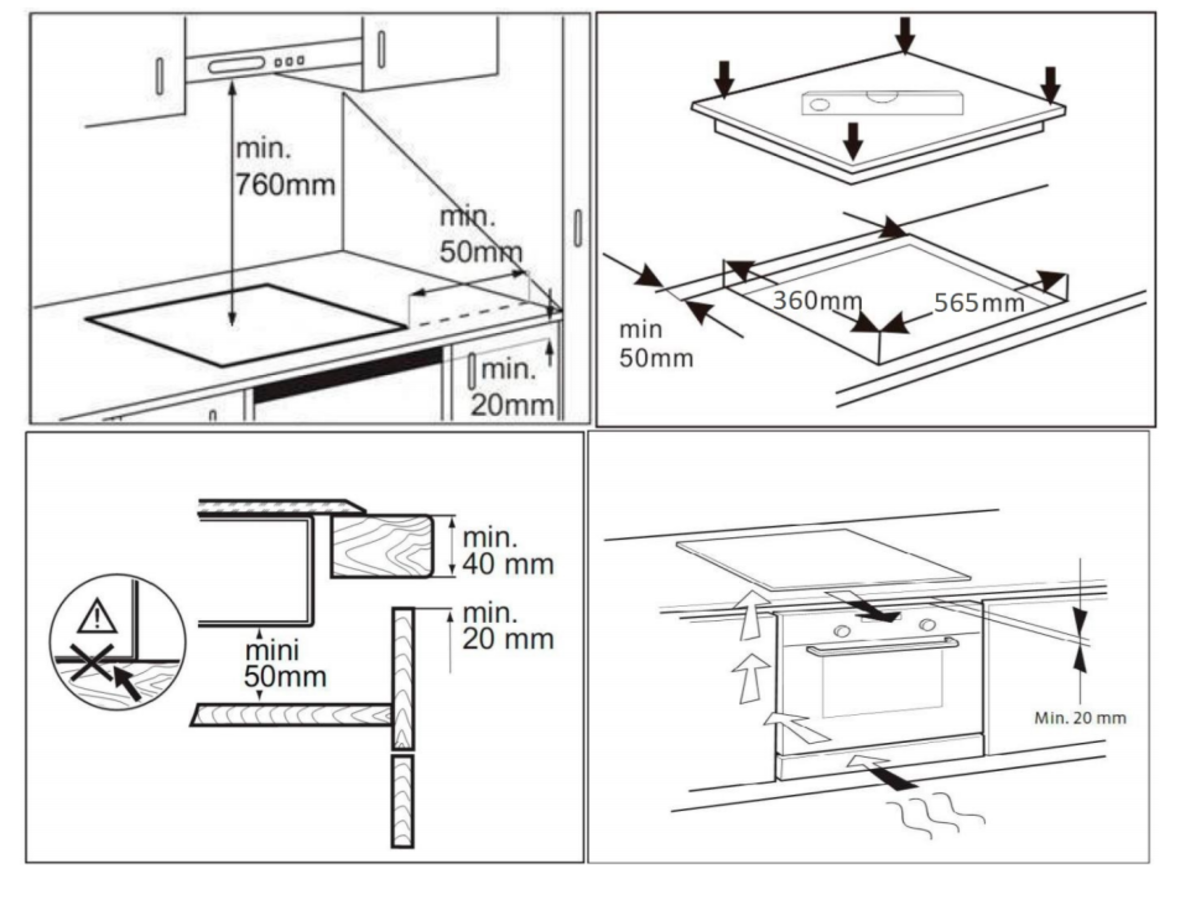 min.
760mm

min.
50mm

min.
20mm

min
50mm

360mm

565mm

min.
40 mm

min.
20 mm

mini
50mm

Min. 20 mm