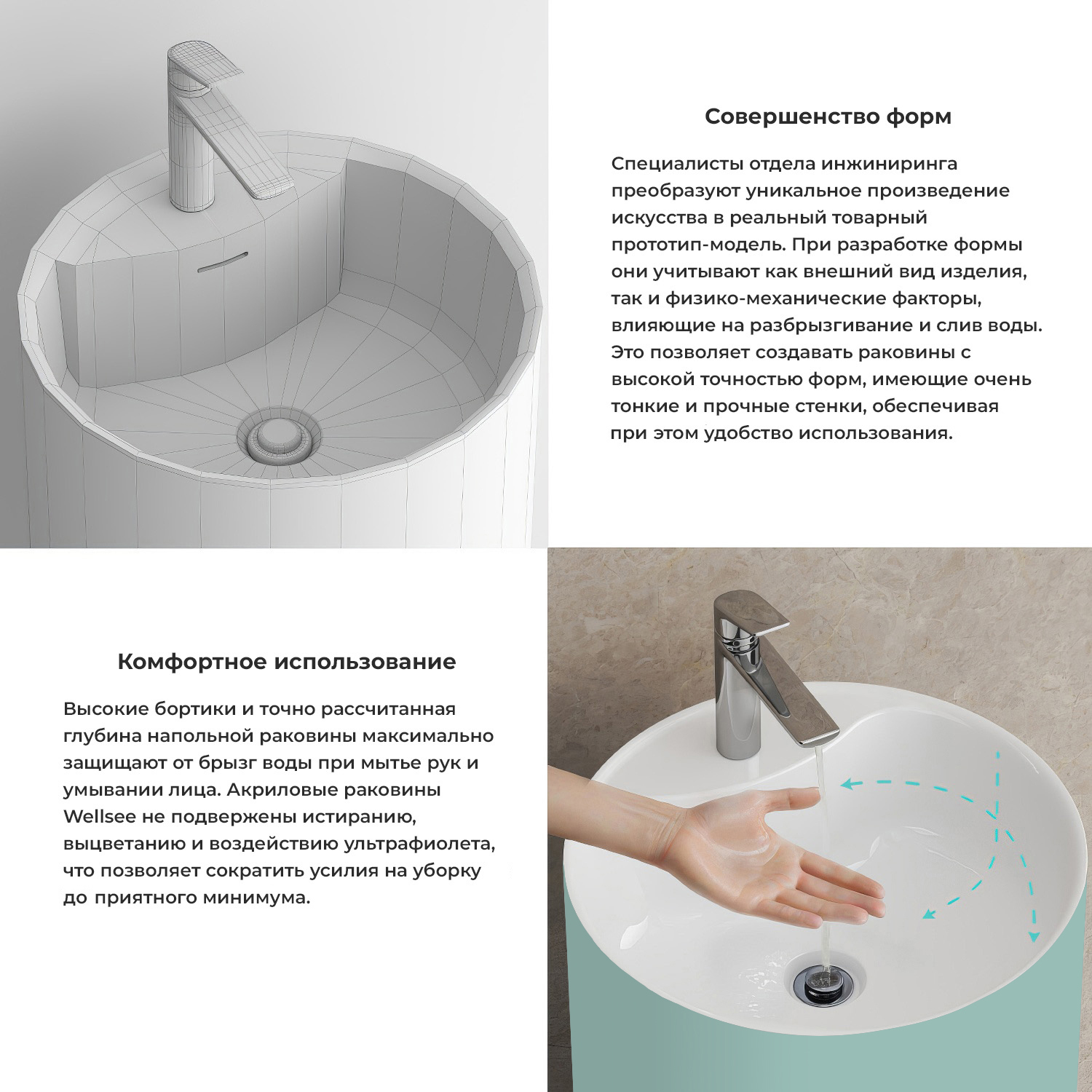 Совершенство форм

Специалисты отдела инжиниринга преобразуют уникальное произведение искусства в реальный товарный прототип-модель. При разработке формы они учитывают как внешний вид изделия, так и физико-механические факторы, влияющие на разбрызгивание и слив воды. Это позволяет создавать раковины с высокой точностью форм, имеющие очень тонкие и прочные стенки, обеспечивая при этом удобство использования.

Комфортное использование

Высокие бортики и точно рассчитанная глубина напольной раковины максимально защищают от брызг воды при мытье рук и умывании лица. Акриловые раковины Wellsee не подвержены истиранию, выцветанию и воздействию ультрафиолета, что позволяет сократить усилия на уборку до приятного минимума.