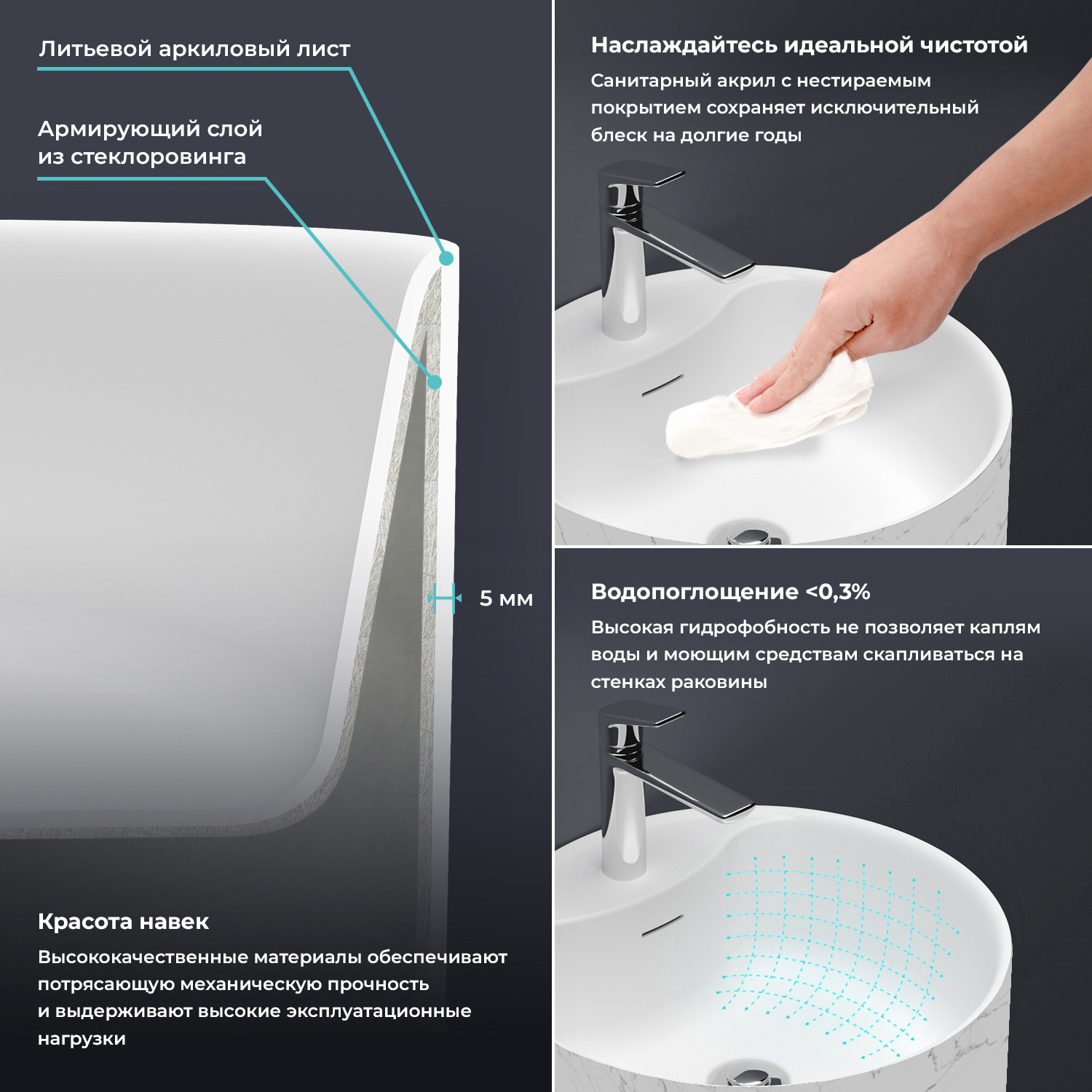 Литьевой аркиловый лист

Армирующий слой из стеклоровинга

5 мм

Красота навек

Высококачественные материалы обеспечивают потрясающую механическую прочность и выдерживают высокие эксплуатационные нагрузки

Наслаждайтесь идеальной чистотой

Санитарный акрил с нестираемым покрытием сохраняет исключительный блеск на долгие годы

Водопоглощение <0,3%

Высокая гидрофобность не позволяет каплям воды и моющим средствам скапливаться на стенках раковины