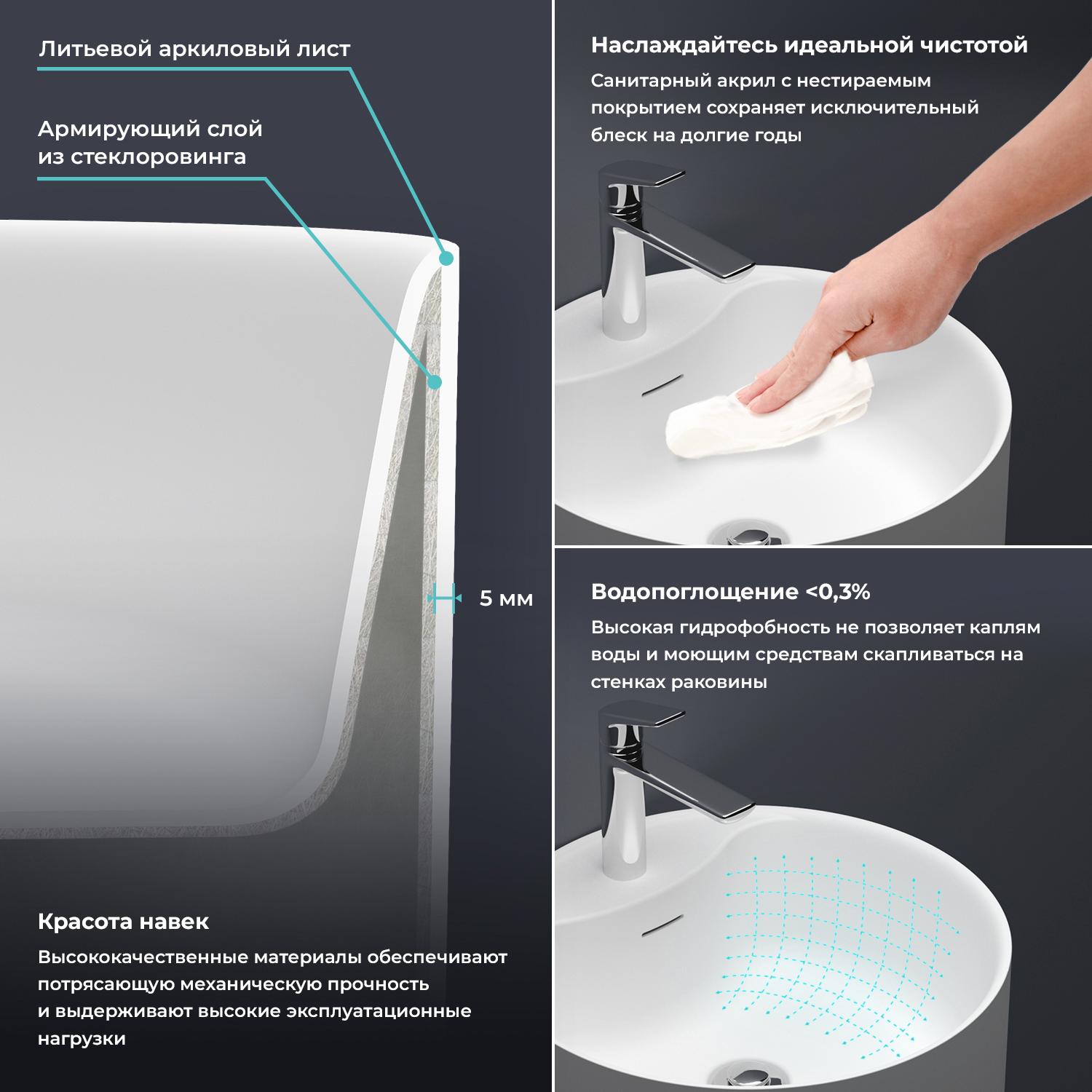 Литьевой аркиловый лист

Армирующий слой из стеклоровинга

5 мм

Красота навек

Высококачественные материалы обеспечивают потрясающую механическую прочность и выдерживают высокие эксплуатационные нагрузки

Наслаждайтесь идеальной чистотой

Санитарный акрил с нестираемым покрытием сохраняет исключительный блеск на долгие годы

Водопоглощение <0,3%

Высокая гидрофобность не позволяет каплям воды и моющим средствам скапливаться на стенках раковины