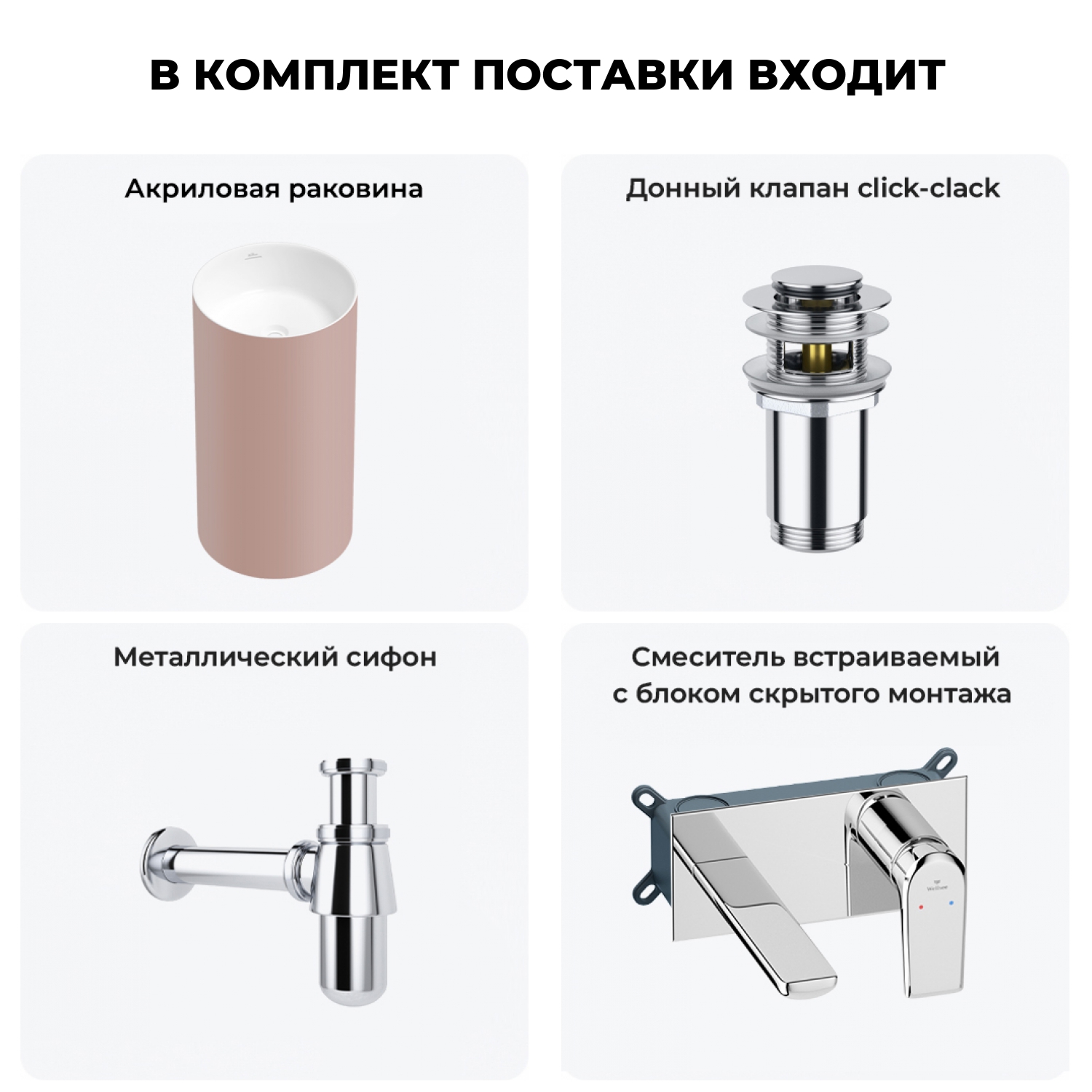 В КОМПЛЕКТ ПОСТАВКИ ВХОДИТ

Акриловая раковина

Донный клапан click-clack

Металлический сифон

Смеситель встраиваемый с блоком скрытого монтажа