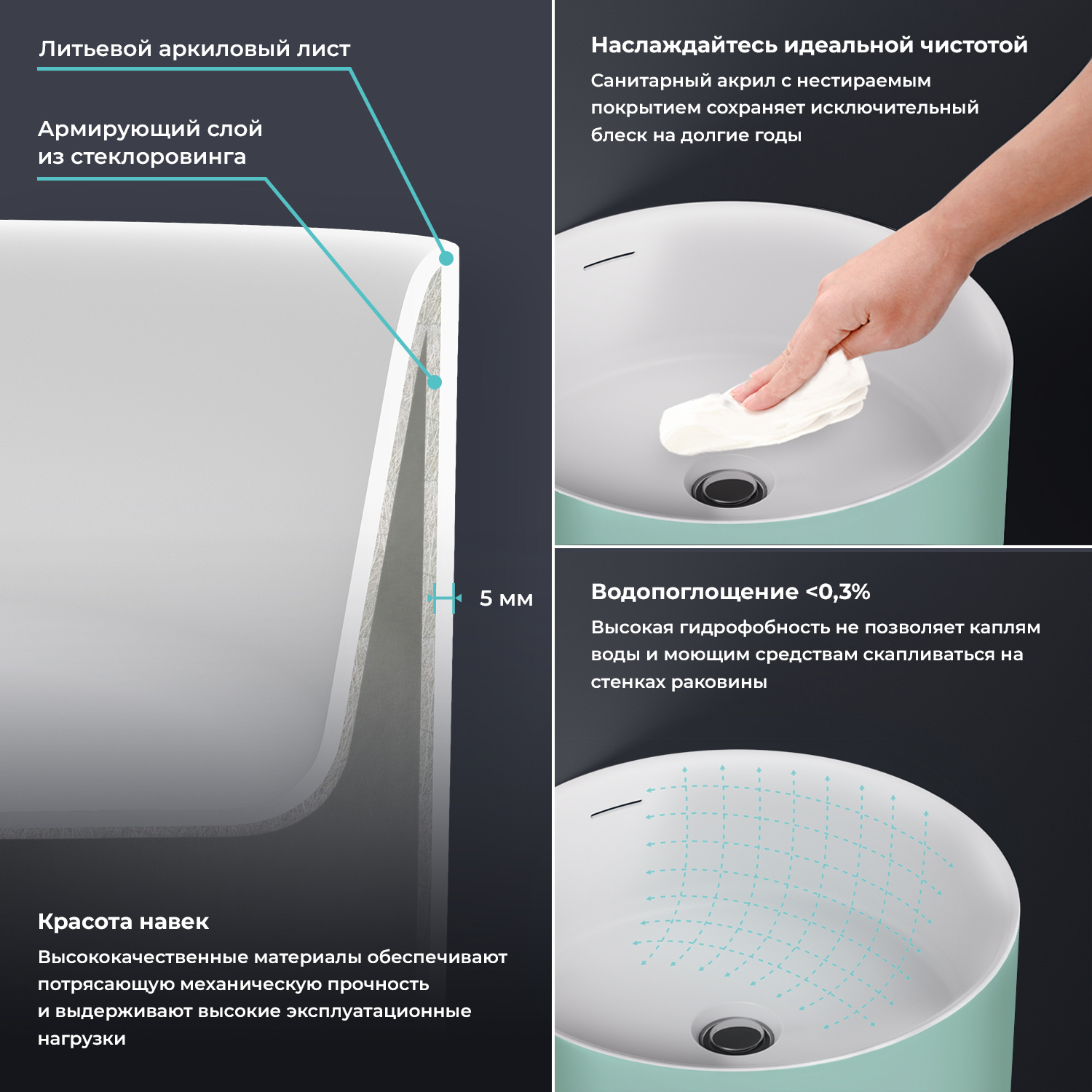 Литьевой аркиловый лист

Армирующий слой из стеклоровинга

5 мм

Красота навек

Высококачественные материалы обеспечивают потрясающую механическую прочность и выдерживают высокие эксплуатационные нагрузки

Наслаждайтесь идеальной чистотой

Санитарный акрил с нестираемым покрытием сохраняет исключительный блеск на долгие годы

Водопоглощение <0,3%

Высокая гидрофобность не позволяет каплям воды и моющим средствам скапливаться на стенках раковины