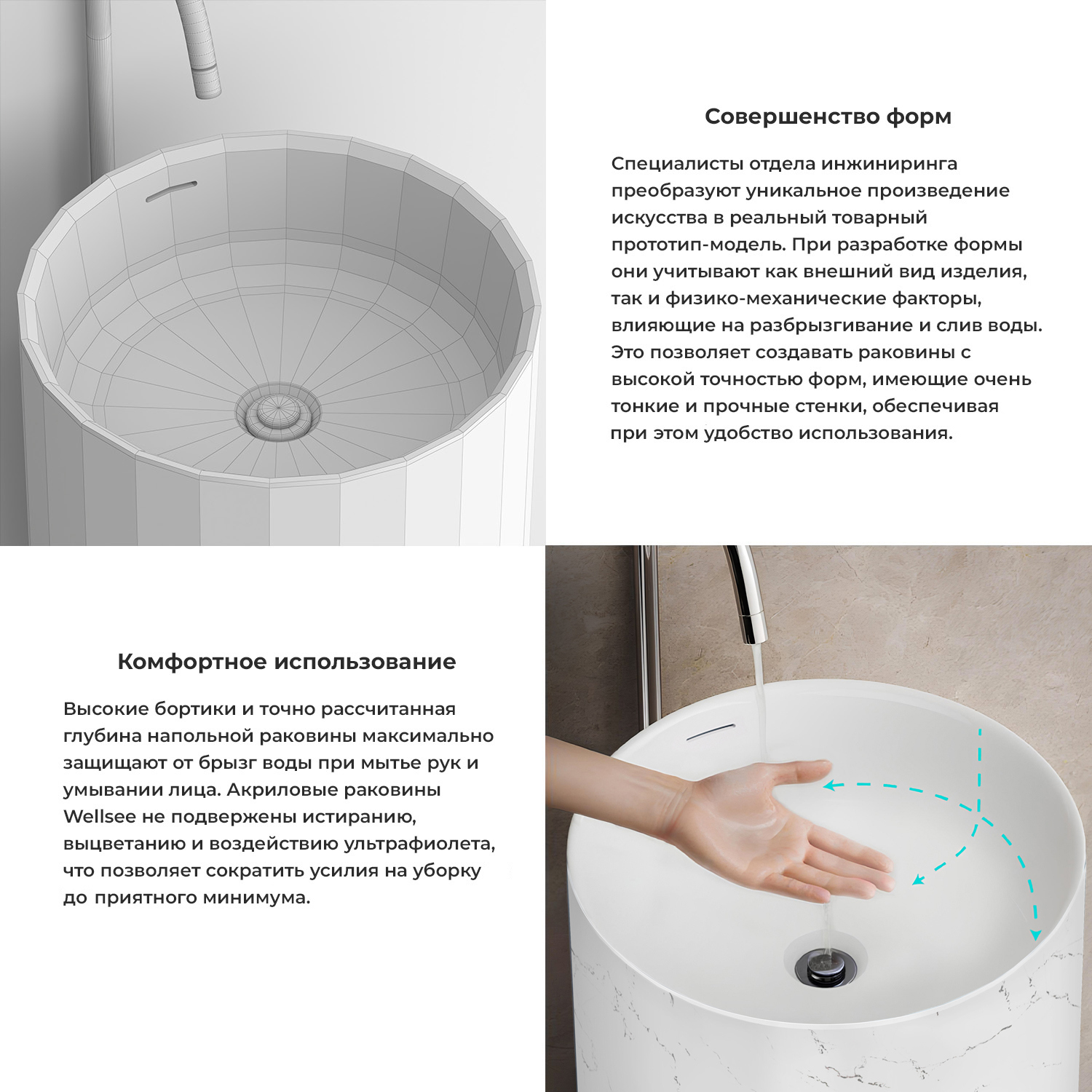 Совершенство форм

Специалисты отдела инжиниринга преобразуют уникальное произведение искусства в реальный товарный прототип-модель. При разработке формы они учитывают как внешний вид изделия, так и физико-механические факторы, влияющие на разбрызгивание и слив воды. Это позволяет создавать раковины с высокой точностью форм, имеющие очень тонкие и прочные стенки, обеспечивая при этом удобство использования.

Комфортное использование

Высокие бортики и точно рассчитанная глубина напольной раковины максимально защищают от брызг воды при мытье рук и умывании лица. Акриловые раковины Wellsee не подвержены истиранию, выцветанию и воздействию ультрафиолета, что позволяет сократить усилия на уборку до приятного минимума.