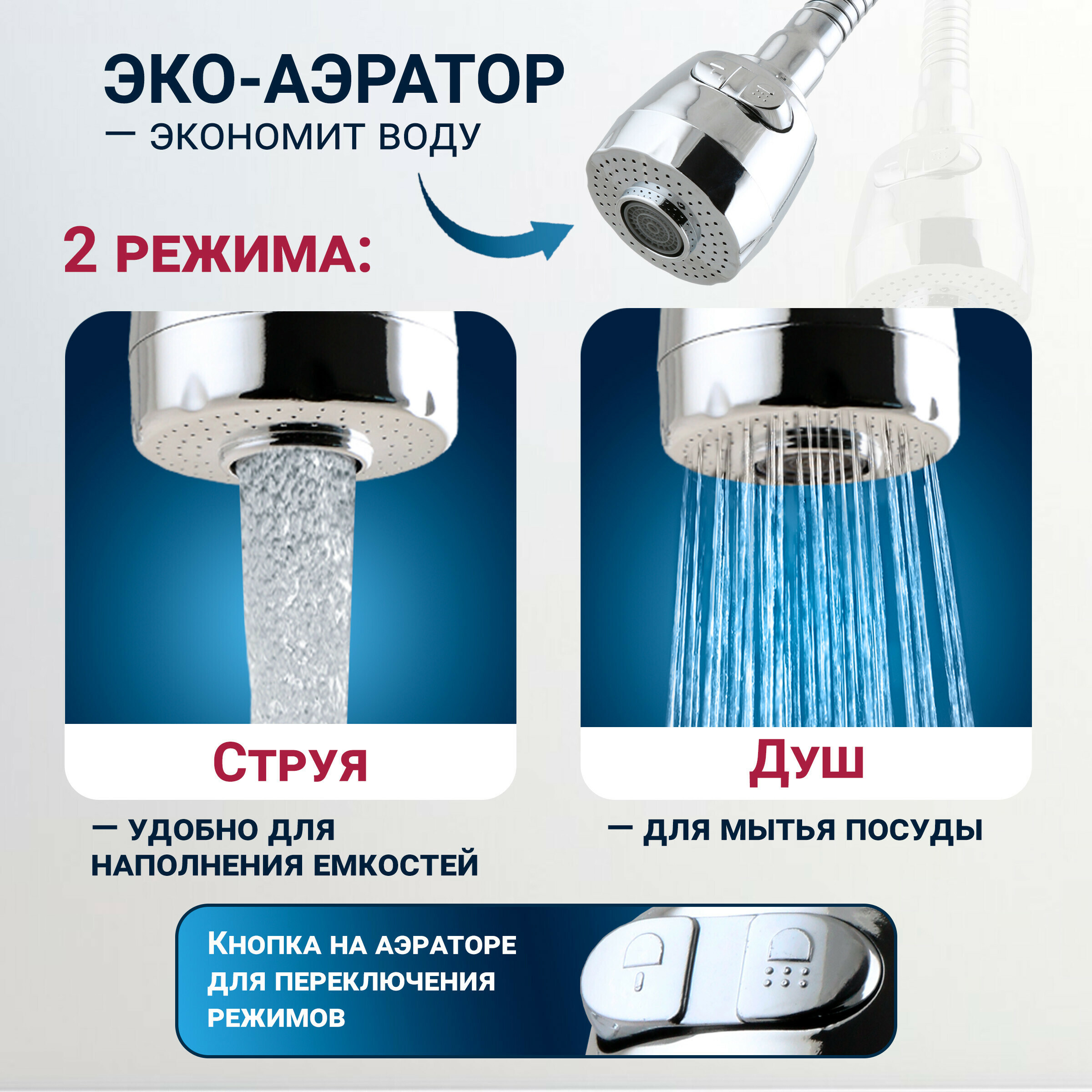 ЭКО-АЭРАТОР
— ЭКОНОМИТ ВОДУ

2 РЕЖИМА:

Струя

— УДОБНО ДЛЯ НАПОЛНЕНИЯ ЕМКОСТЕЙ

Душ

— ДЛЯ МЫТЬЯ ПОСУДЫ

Кнопка на аэраторе для переключения режимов