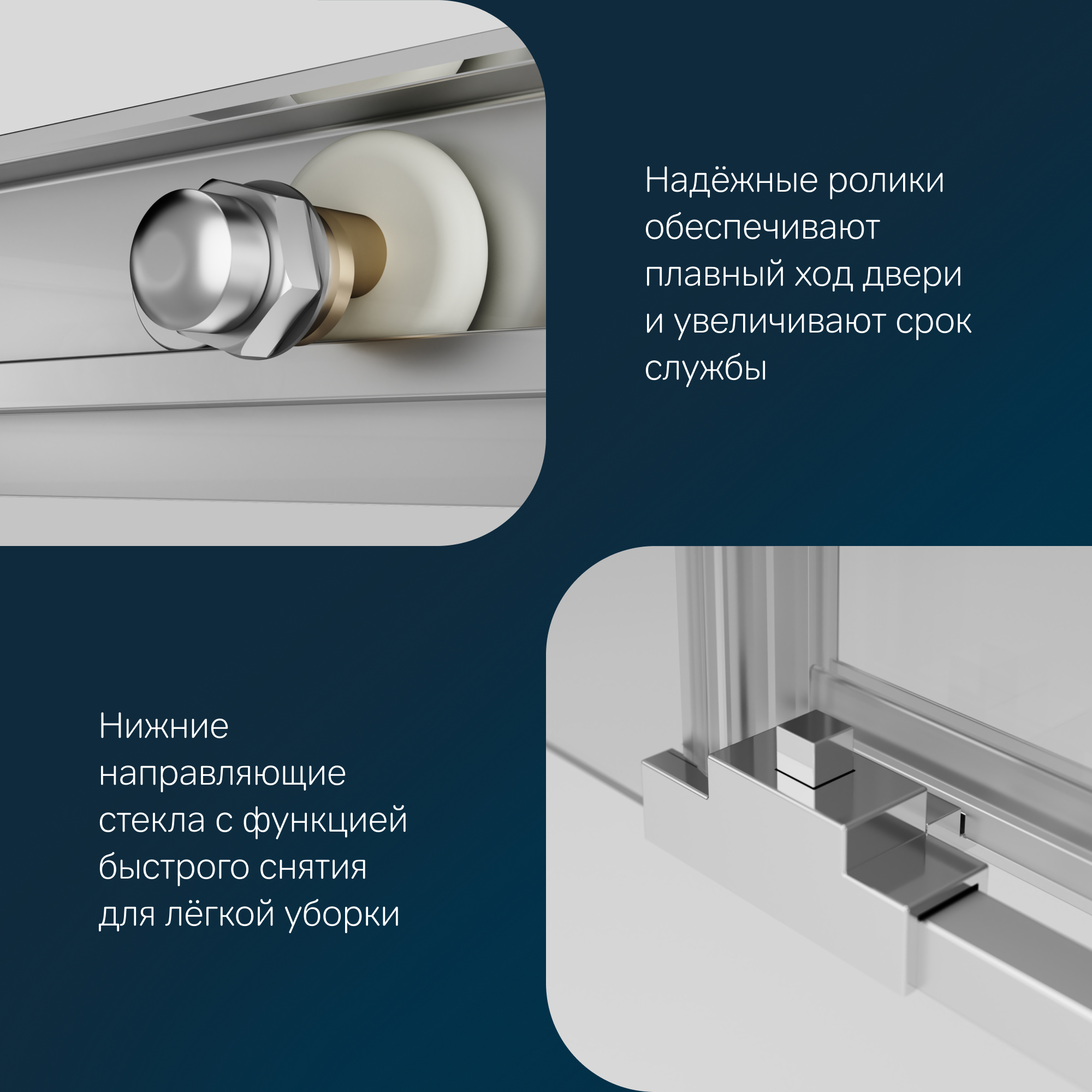 Надёжные ролики обеспечивают плавный ход двери и увеличивают срок службы

Нижние направляющие стекла с функцией быстрого снятия для лёгкой уборки