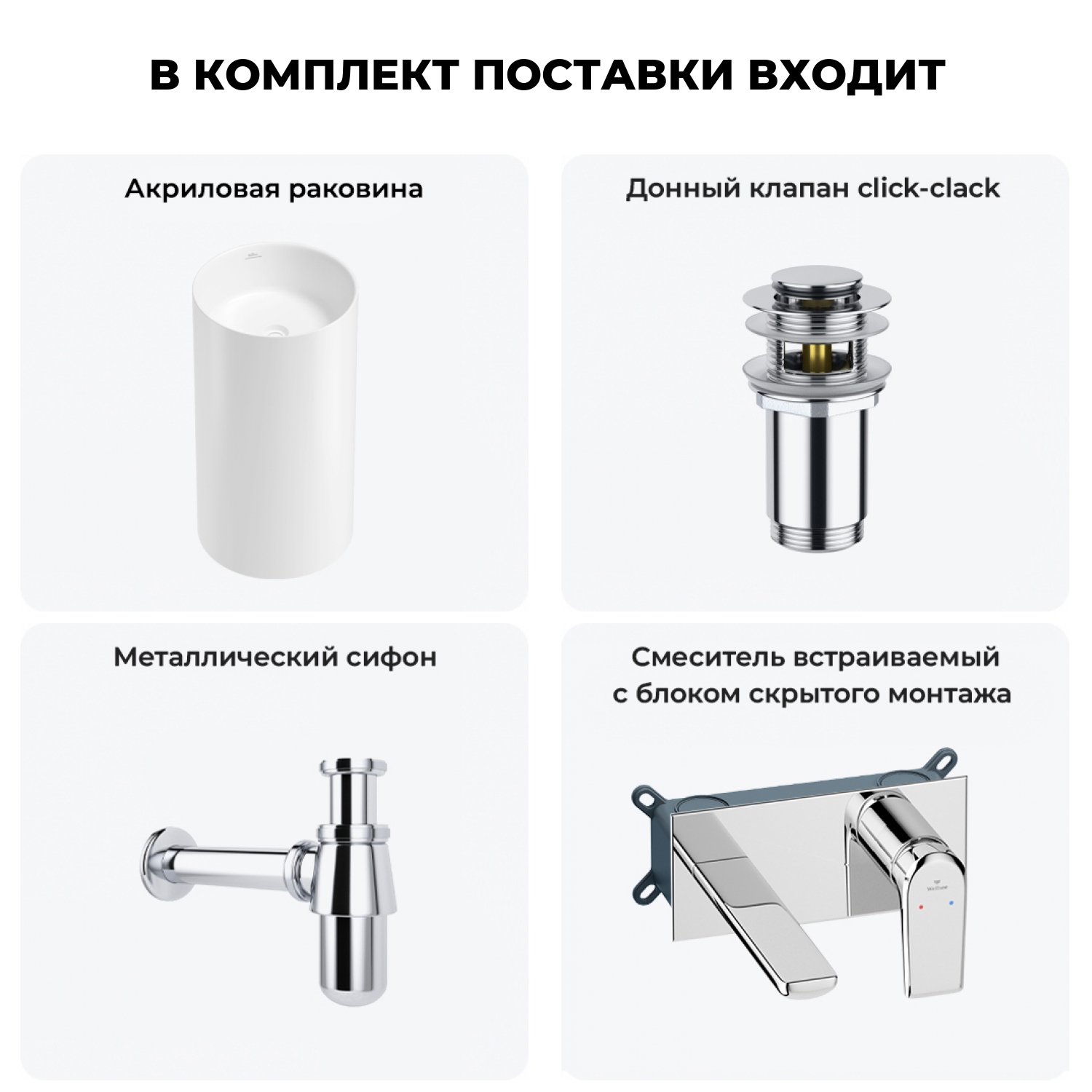 В КОМПЛЕКТ ПОСТАВКИ ВХОДИТ

Акриловая раковина

Донный клапан click-clack

Металлический сифон

Смеситель встраиваемый с блоком скрытого монтажа