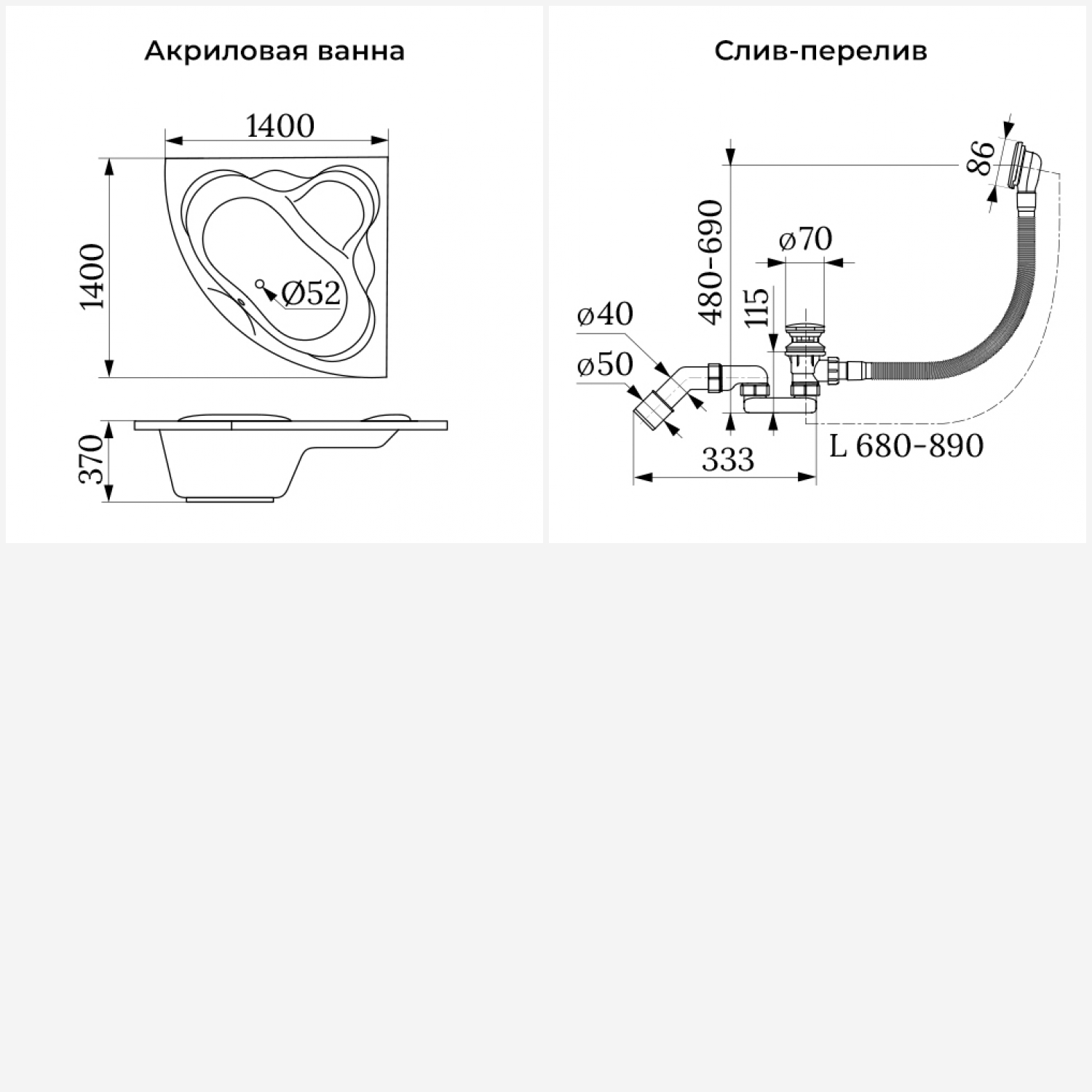 Акриловая ванна

1400

1400

Ø52

370

Слив-перелив

86

480-690

ø70

115

ø40

ø50

333

L 680-890