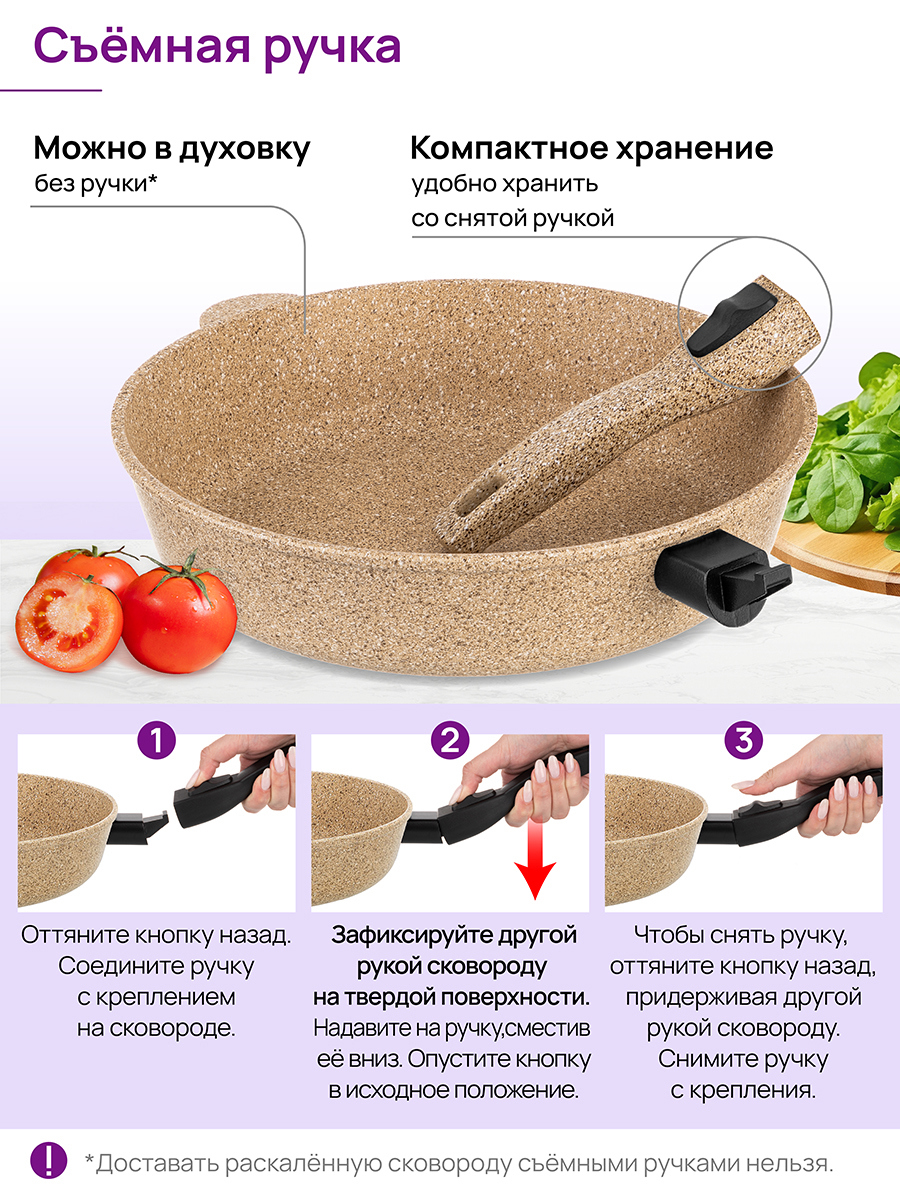 Съёмная ручка

Можно в духовку
без ручки*

Компактное хранение
удобно хранить
со снятой ручкой

1

Оттяните кнопку назад. Соедините ручку с креплением на сковороде.

2

Зафиксируйте другой рукой сковороду на твердой поверхности. Надавите на ручку,сместив её вниз. Опустите кнопку в исходное положение.

3

Чтобы снять ручку, оттяните кнопку назад, придерживая другой рукой сковороду. Снимите ручку с крепления.

!

*Доставать раскалённую сковороду съёмными ручками нельзя.