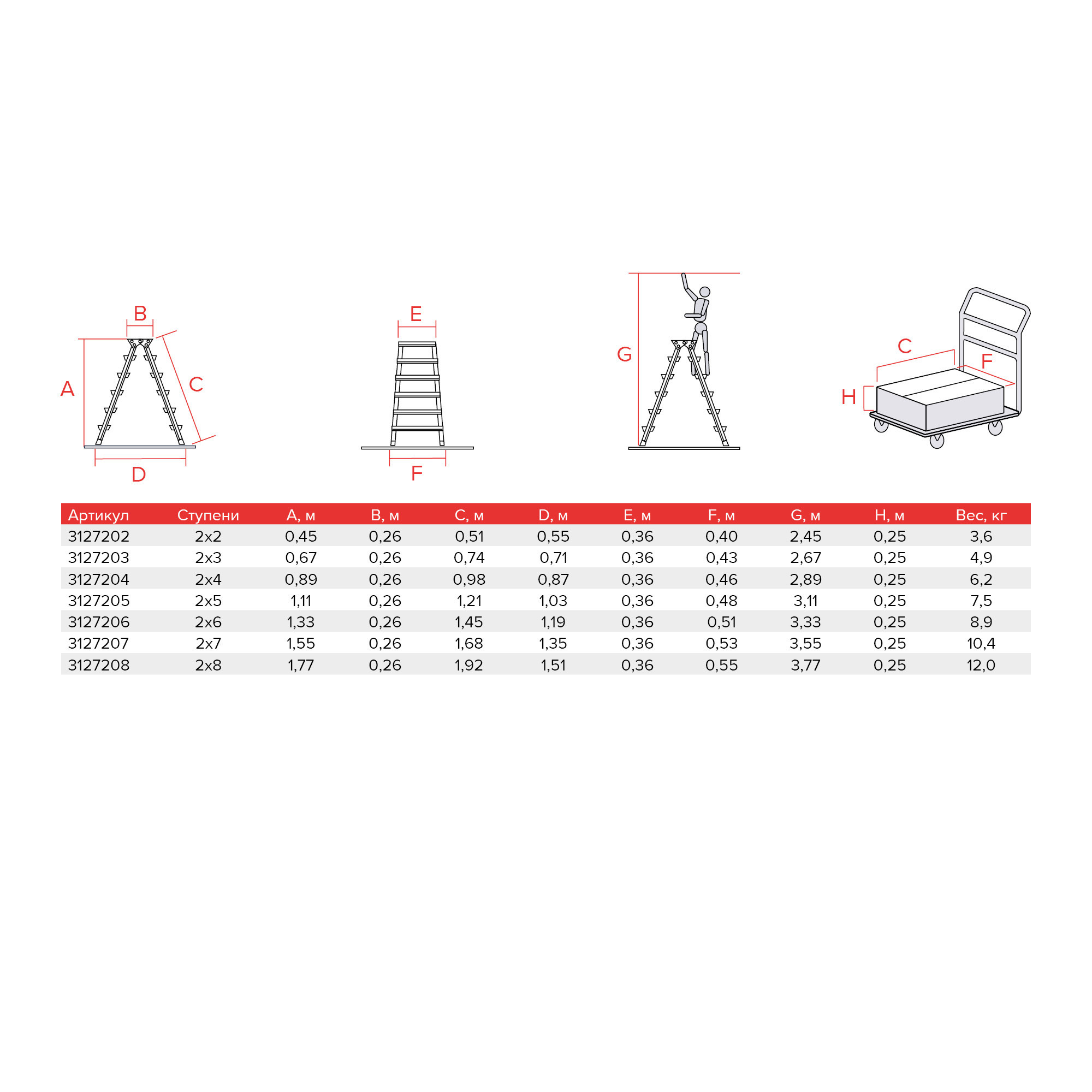 B

A

C

D

E

F

G

C

F

H

| Артикул | Ступени | A, м | B, м | C, м | D, м | E, м | F, м | G, м | H, м | Вес, кг |
|---|---|---|---|---|---|---|---|---|---|---|
| 3127202 | 2x2 | 0,45 | 0,26 | 0,51 | 0,55 | 0,36 | 0,40 | 2,45 | 0,25 | 3,6 |
| 3127203 | 2x3 | 0,67 | 0,26 | 0,74 | 0,71 | 0,36 | 0,43 | 2,67 | 0,25 | 4,9 |
| 3127204 | 2x4 | 0,89 | 0,26 | 0,98 | 0,87 | 0,36 | 0,46 | 2,89 | 0,25 | 6,2 |
| 3127205 | 2x5 | 1,11 | 0,26 | 1,21 | 1,03 | 0,36 | 0,48 | 3,11 | 0,25 | 7,5 |
| 3127206 | 2x6 | 1,33 | 0,26 | 1,45 | 1,19 | 0,36 | 0,51 | 3,33 | 0,25 | 8,9 |
| 3127207 | 2x7 | 1,55 | 0,26 | 1,68 | 1,35 | 0,36 | 0,53 | 3,55 | 0,25 | 10,4 |
| 3127208 | 2x8 | 1,77 | 0,26 | 1,92 | 1,51 | 0,36 | 0,55 | 3,77 | 0,25 | 12,0 |