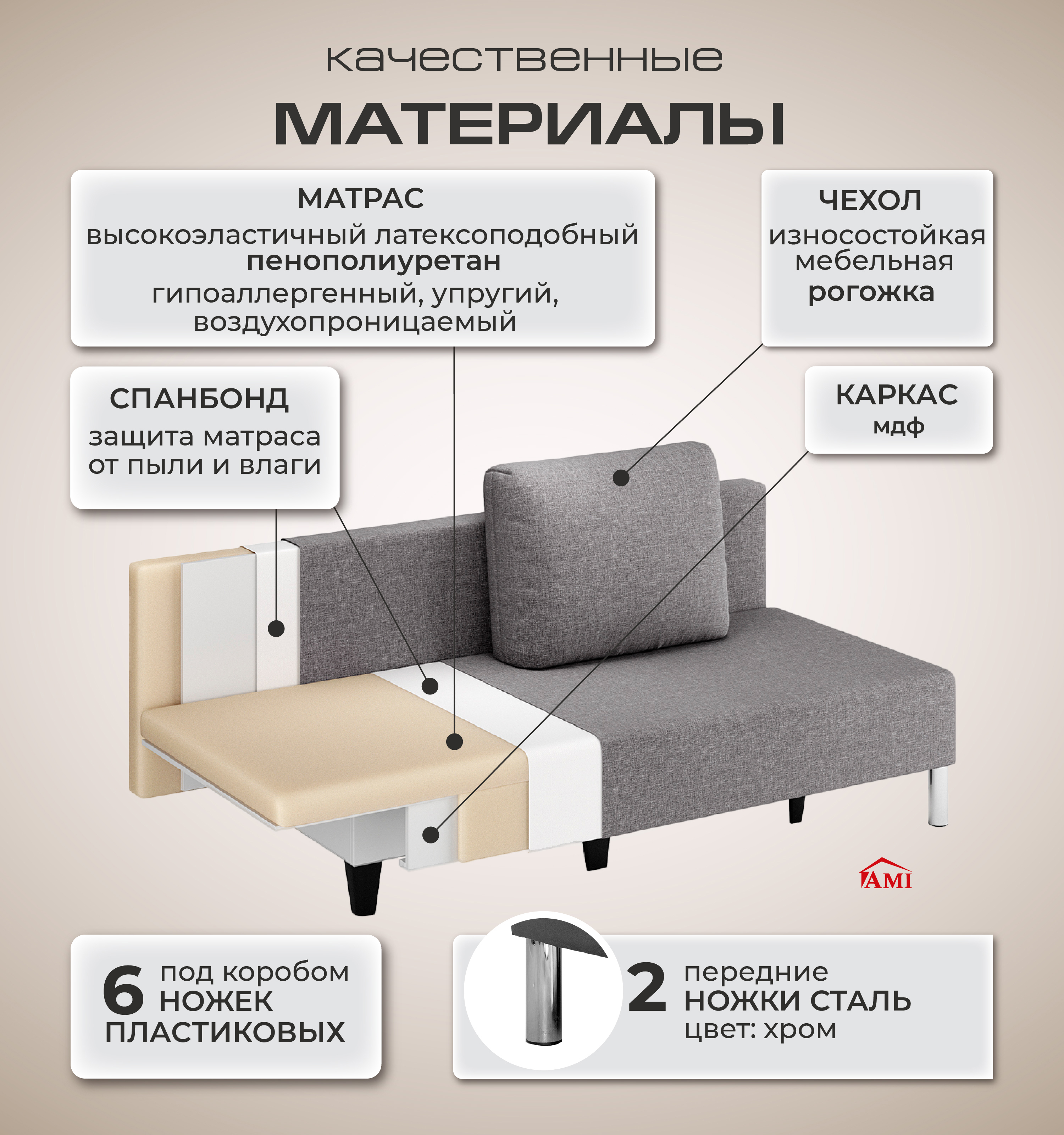 качественные
МАТЕРИАЛЫ

МАТРАС
высокоэластичный латексоподобный пенополиуретан
гипоаллергенный, упругий, воздухопроницаемый

ЧЕХОЛ
износостойкая мебельная рогожка

СПАНБОНД
защита матраса от пыли и влаги

КАРКАС
мдф

AMI

6 под коробом НОЖЕК ПЛАСТИКОВЫХ

2 передние НОЖКИ СТАЛЬ цвет: хром