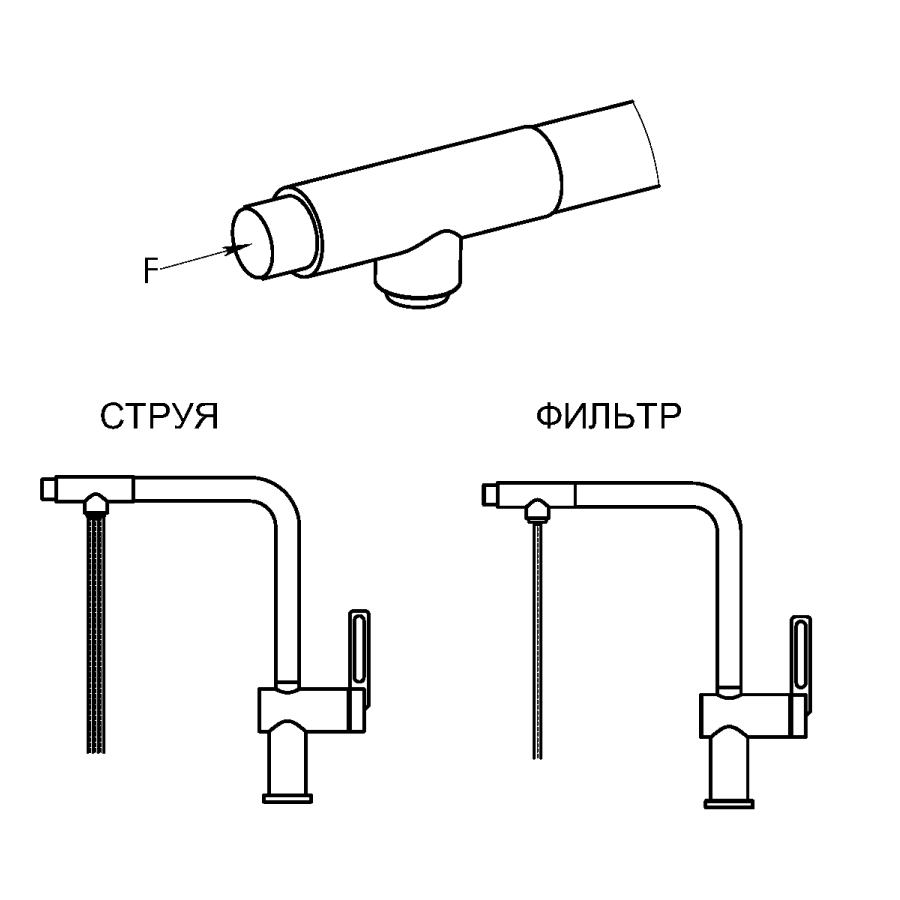 F

СТРУЯ

ФИЛЬТР