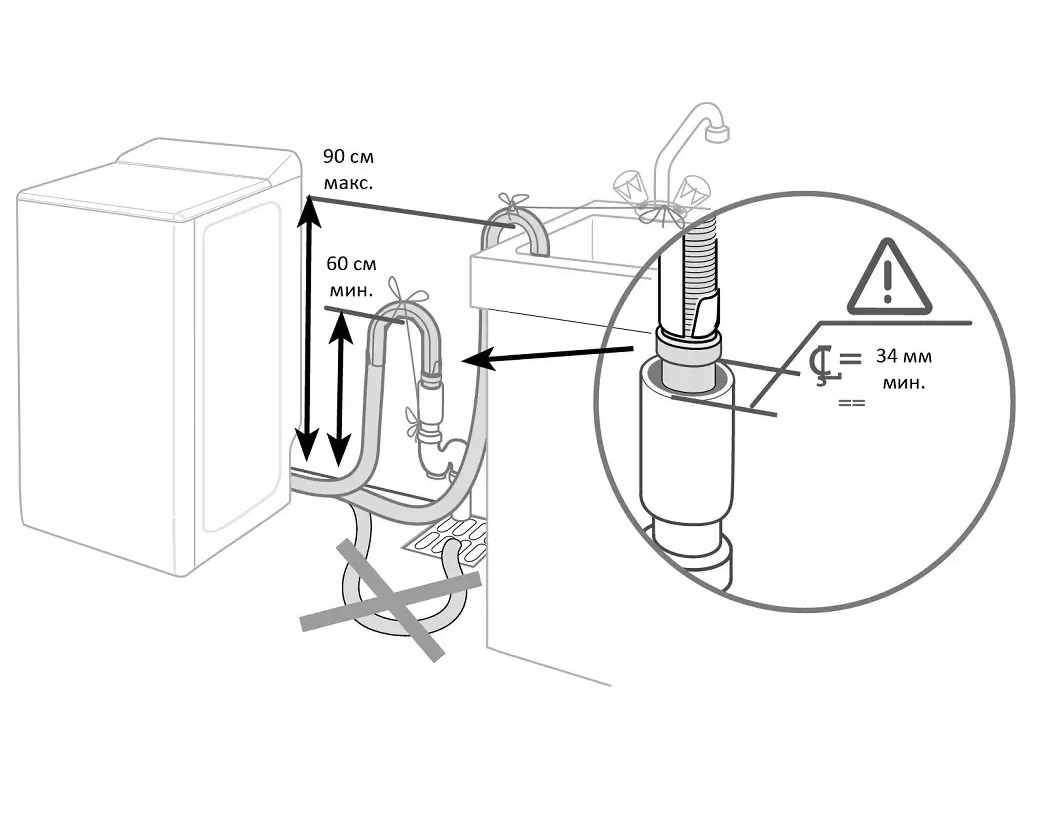 90 см
макс.

60 см
мин.

34 мм
мин.