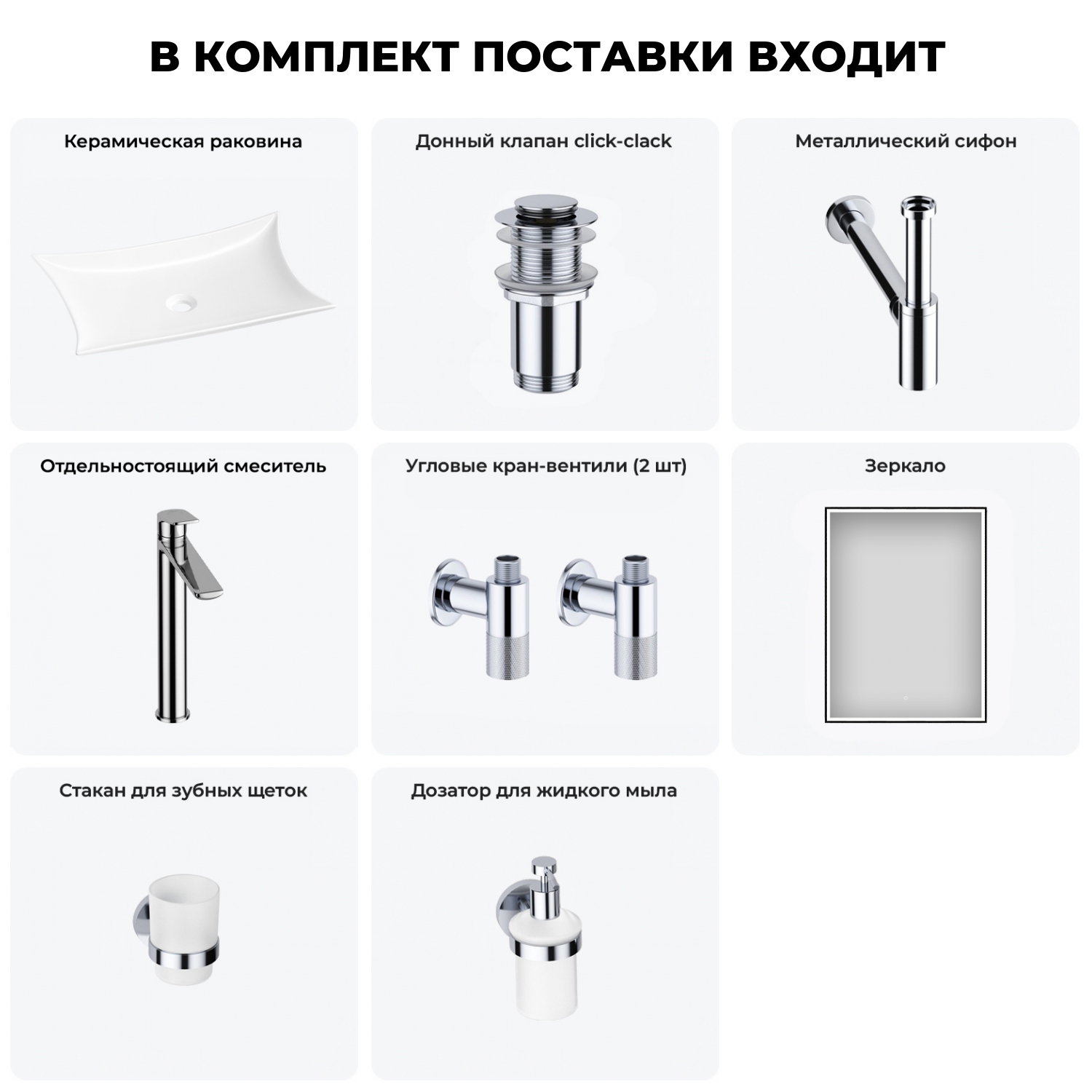 В КОМПЛЕКТ ПОСТАВКИ ВХОДИТ

Керамическая раковина

Донный клапан click-clack

Металлический сифон

Отдельностоящий смеситель

Угловые кран-вентили (2 шт)

Зеркало

Стакан для зубных щеток

Дозатор для жидкого мыла