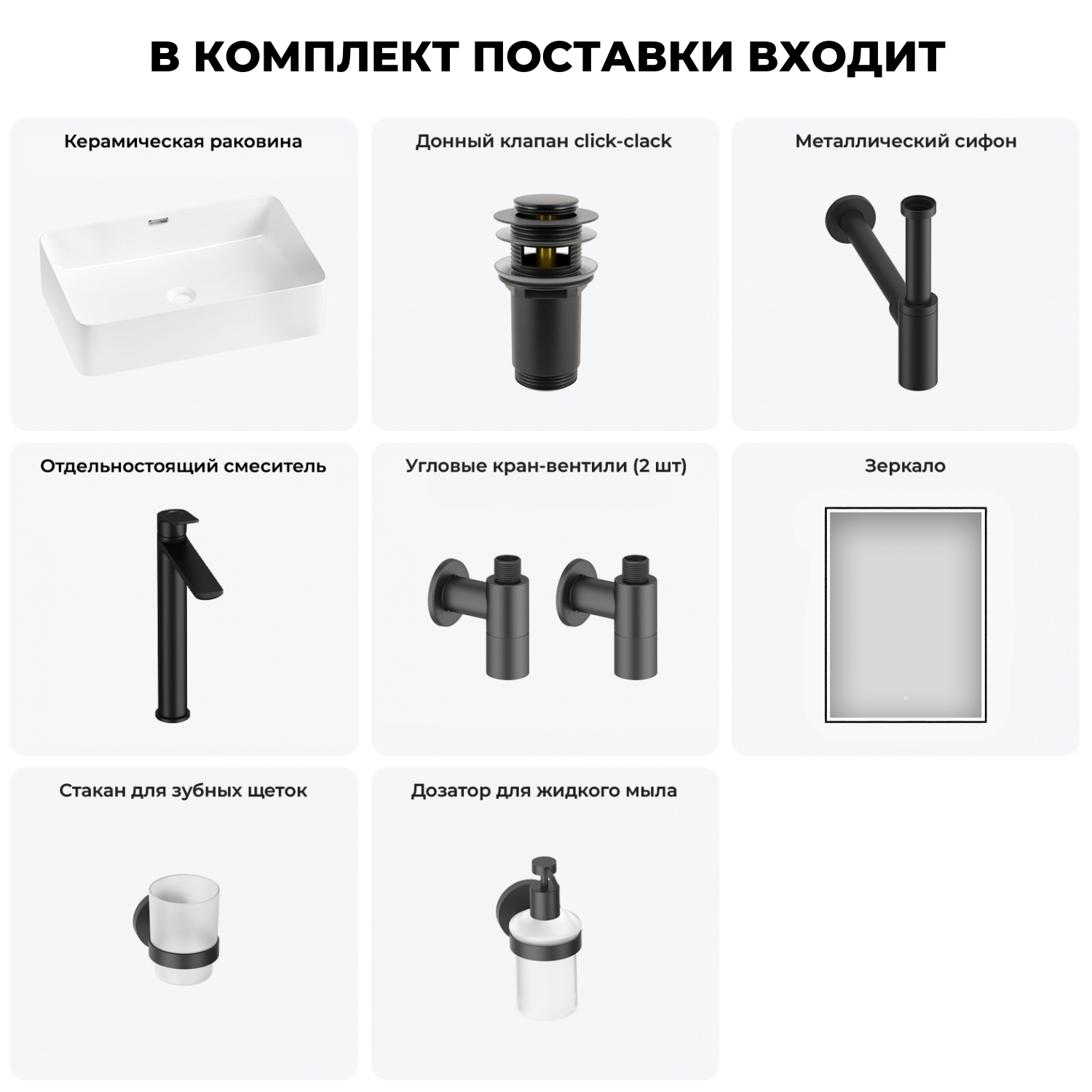 В КОМПЛЕКТ ПОСТАВКИ ВХОДИТ

Керамическая раковина

Донный клапан click-clack

Металлический сифон

Отдельностоящий смеситель

Угловые кран-вентили (2 шт)

Зеркало

Стакан для зубных щеток

Дозатор для жидкого мыла