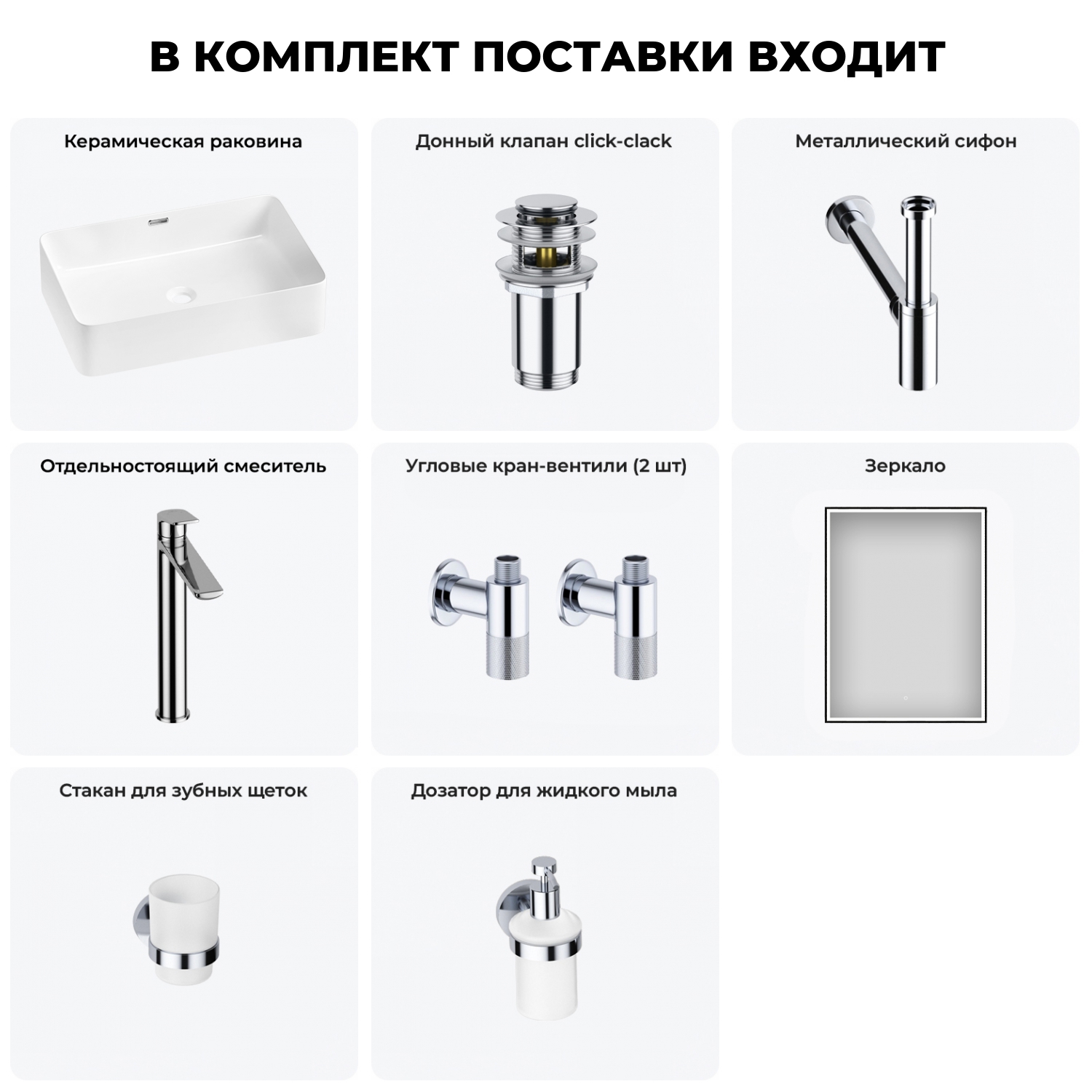 В КОМПЛЕКТ ПОСТАВКИ ВХОДИТ

Керамическая раковина

Донный клапан click-clack

Металлический сифон

Отдельностоящий смеситель

Угловые кран-вентили (2 шт)

Зеркало

Стакан для зубных щеток

Дозатор для жидкого мыла