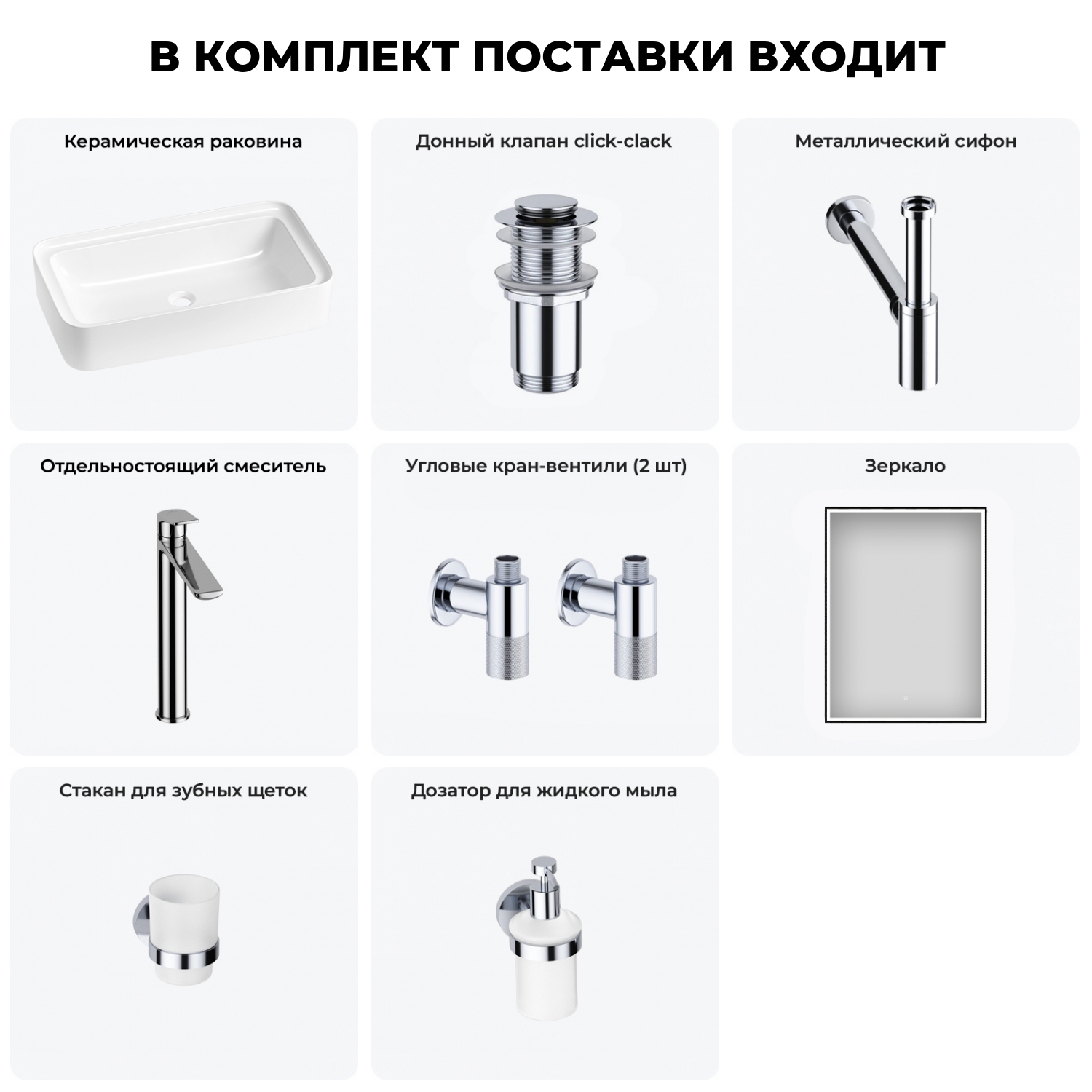 В КОМПЛЕКТ ПОСТАВКИ ВХОДИТ

Керамическая раковина

Донный клапан click-clack

Металлический сифон

Отдельностоящий смеситель

Угловые кран-вентили (2 шт)

Зеркало

Стакан для зубных щеток

Дозатор для жидкого мыла