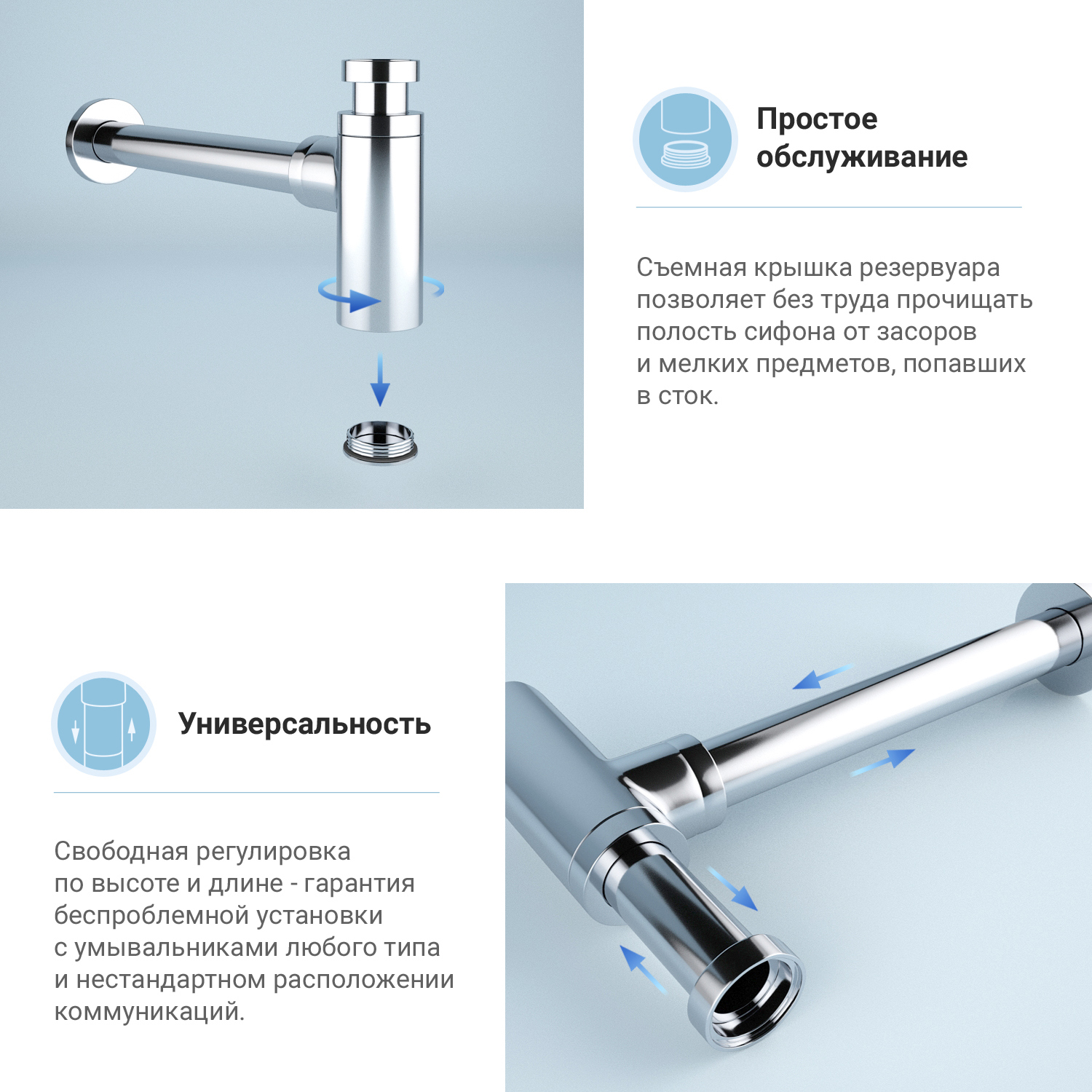 Простое обслуживание

Съемная крышка резервуара позволяет без труда прочищать полость сифона от засоров и мелких предметов, попавших в сток.

Универсальность

Свободная регулировка по высоте и длине - гарантия беспроблемной установки с умывальниками любого типа и нестандартном расположении коммуникаций.