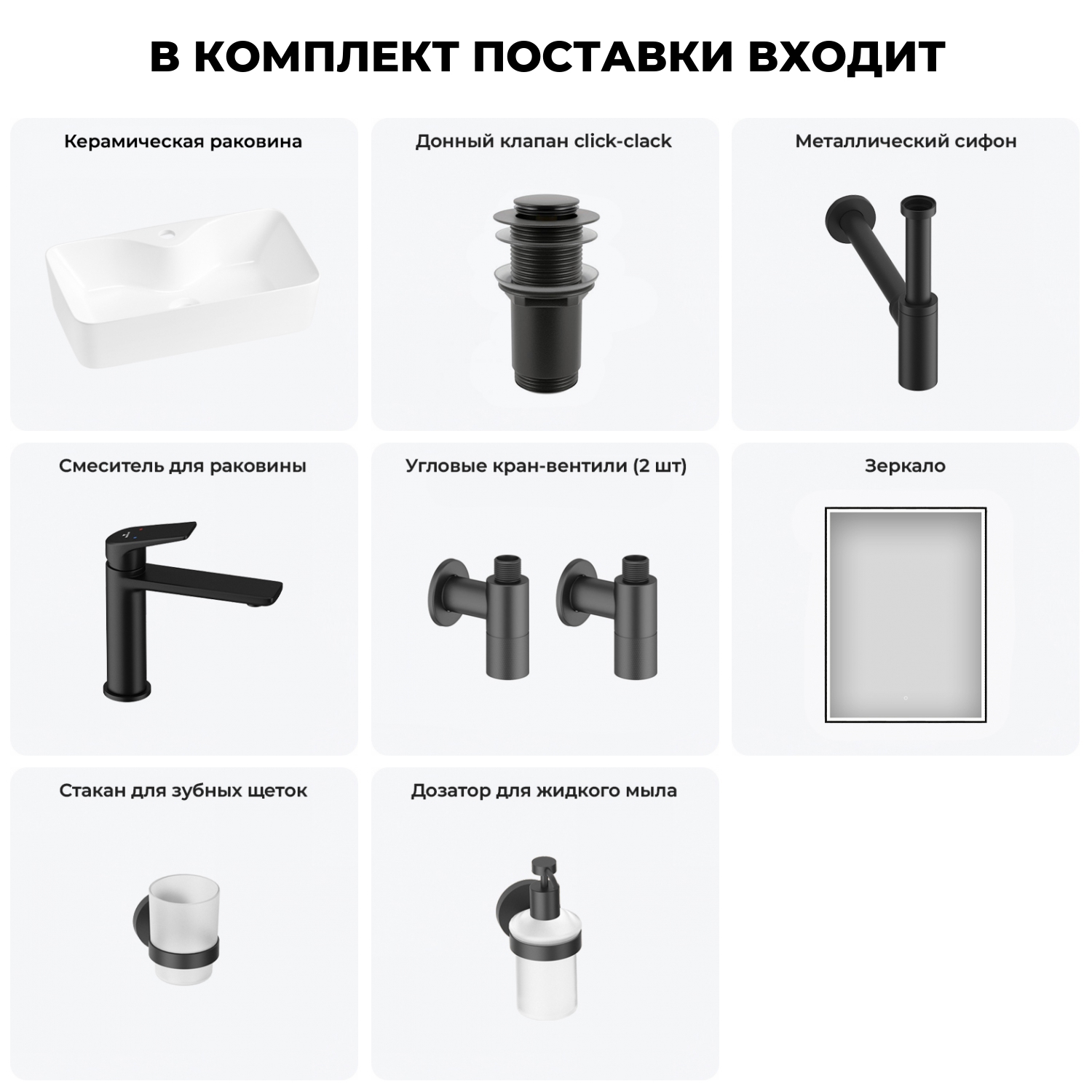 В КОМПЛЕКТ ПОСТАВКИ ВХОДИТ

Керамическая раковина

Донный клапан click-clack

Металлический сифон

Смеситель для раковины

Угловые кран-вентили (2 шт)

Зеркало

Стакан для зубных щеток

Дозатор для жидкого мыла