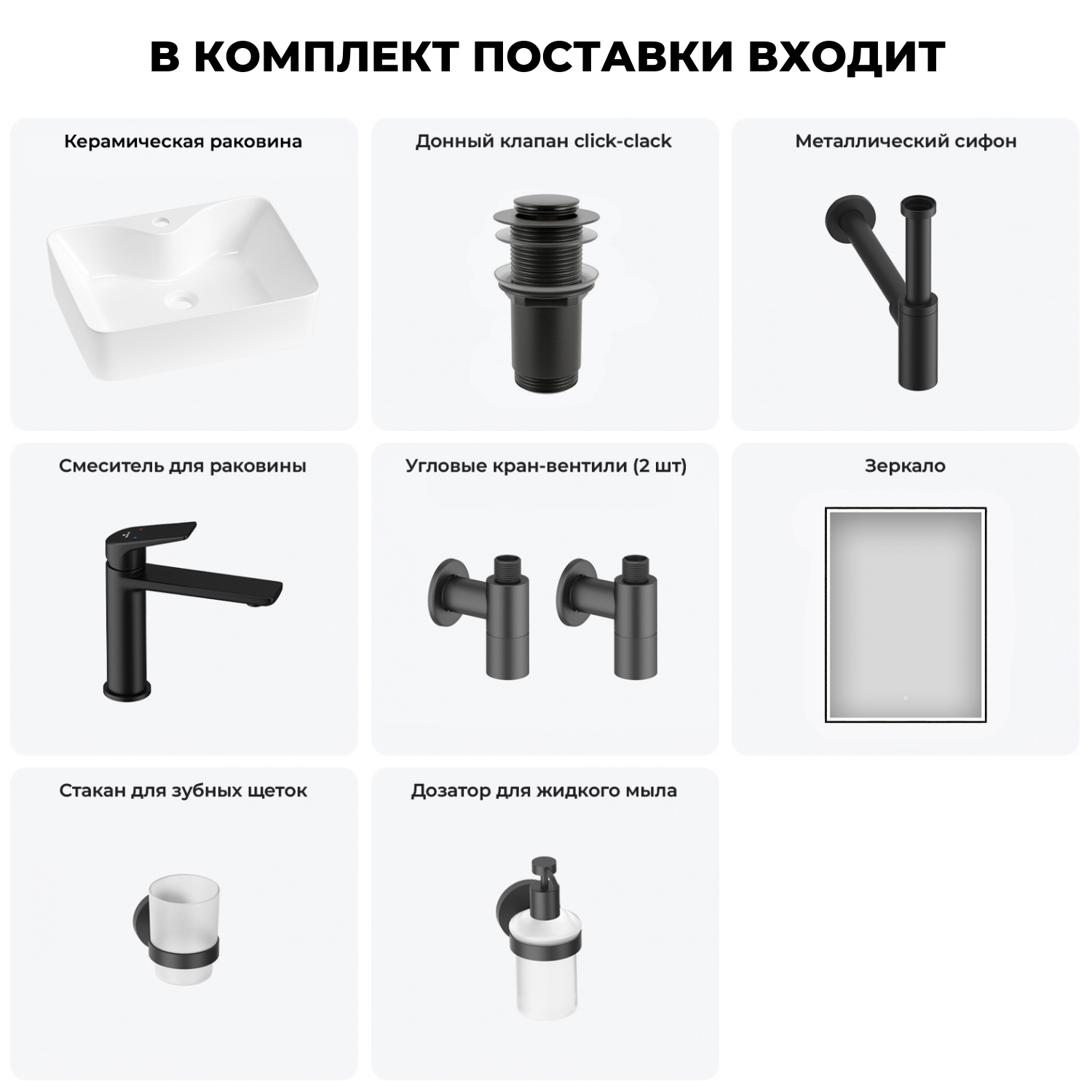 В КОМПЛЕКТ ПОСТАВКИ ВХОДИТ

Керамическая раковина

Донный клапан click-clack

Металлический сифон

Смеситель для раковины

Угловые кран-вентили (2 шт)

Зеркало

Стакан для зубных щеток

Дозатор для жидкого мыла