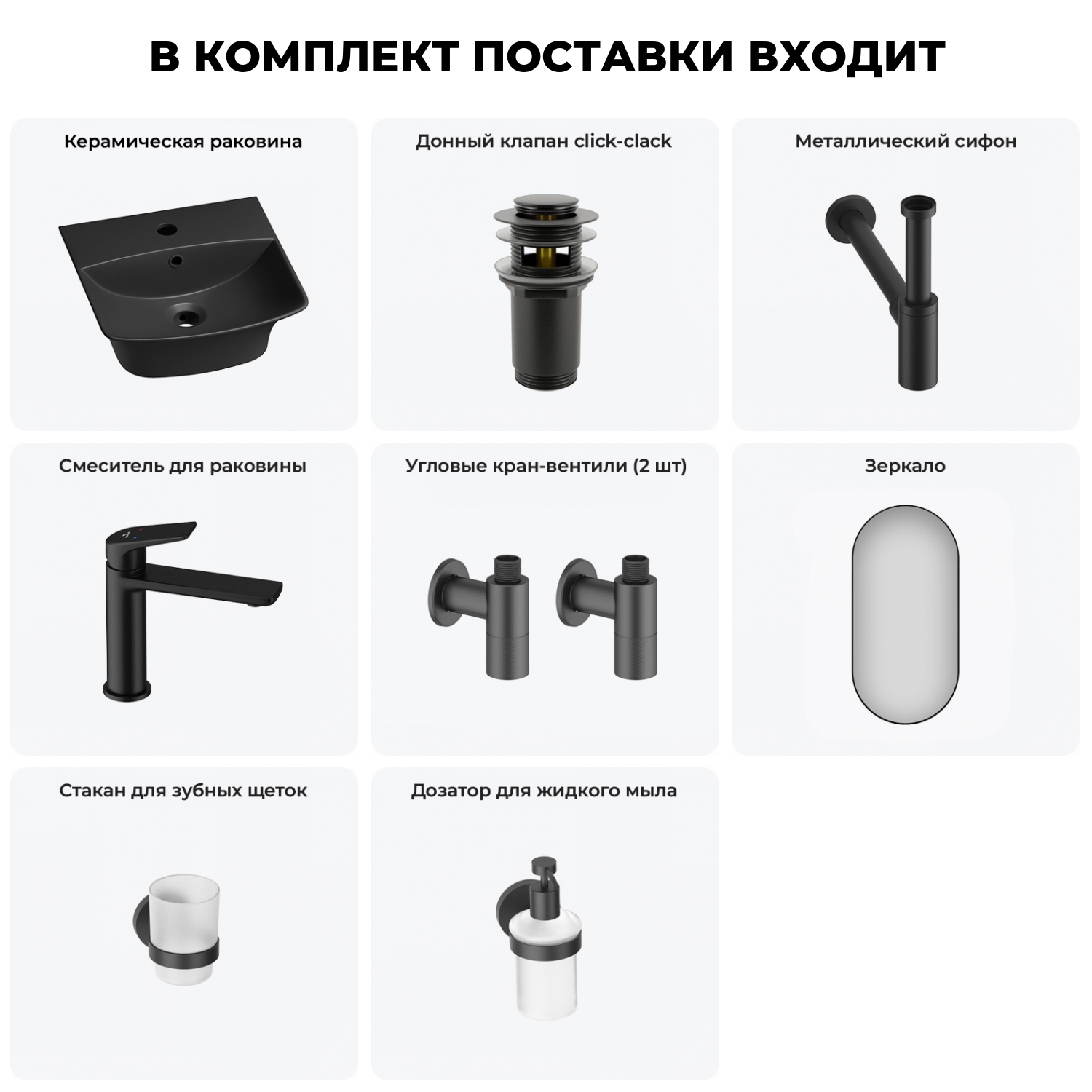 В КОМПЛЕКТ ПОСТАВКИ ВХОДИТ

Керамическая раковина

Донный клапан click-clack

Металлический сифон

Смеситель для раковины

Угловые кран-вентили (2 шт)

Зеркало

Стакан для зубных щеток

Дозатор для жидкого мыла