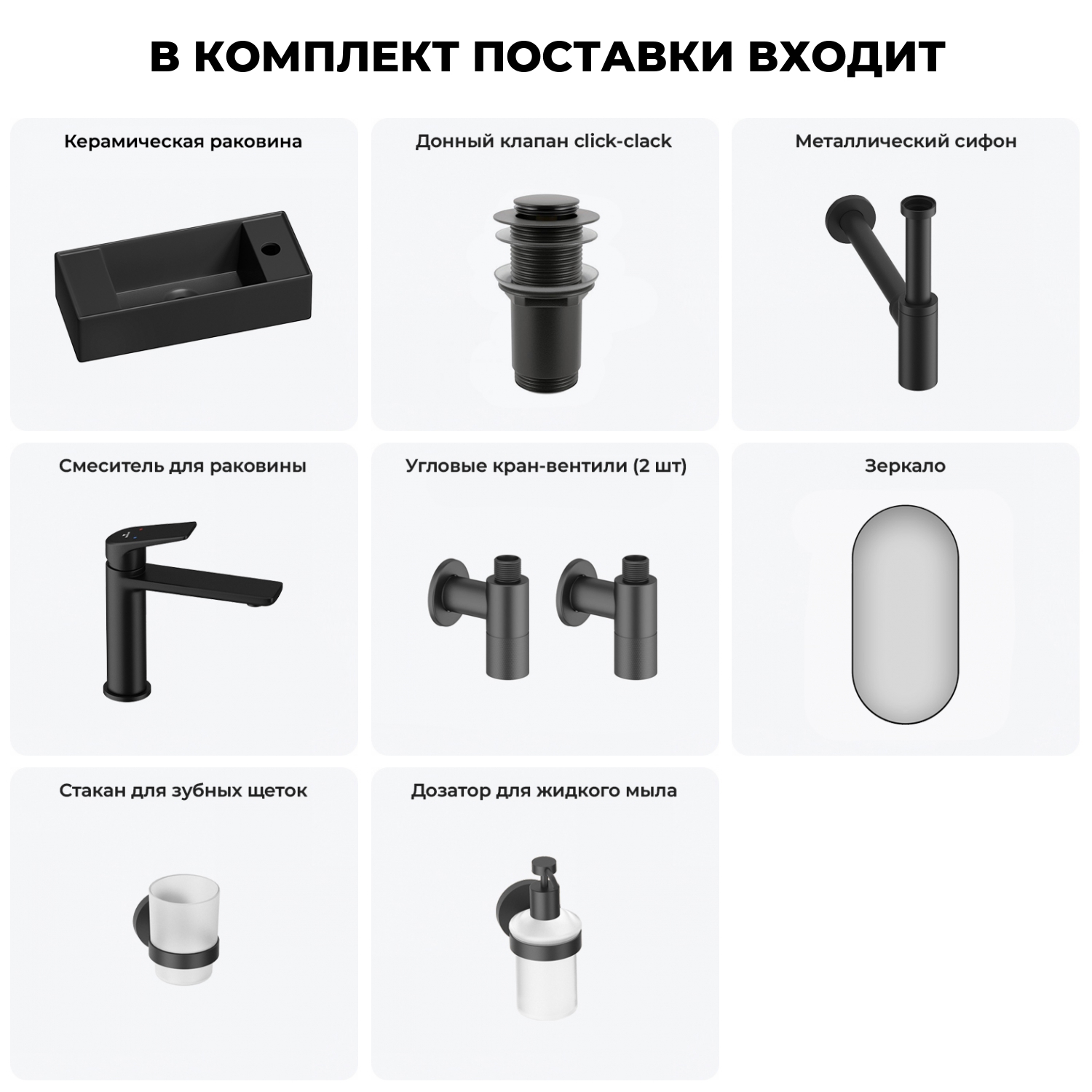 В КОМПЛЕКТ ПОСТАВКИ ВХОДИТ

Керамическая раковина

Донный клапан click-clack

Металлический сифон

Смеситель для раковины

Угловые кран-вентили (2 шт)

Зеркало

Стакан для зубных щеток

Дозатор для жидкого мыла