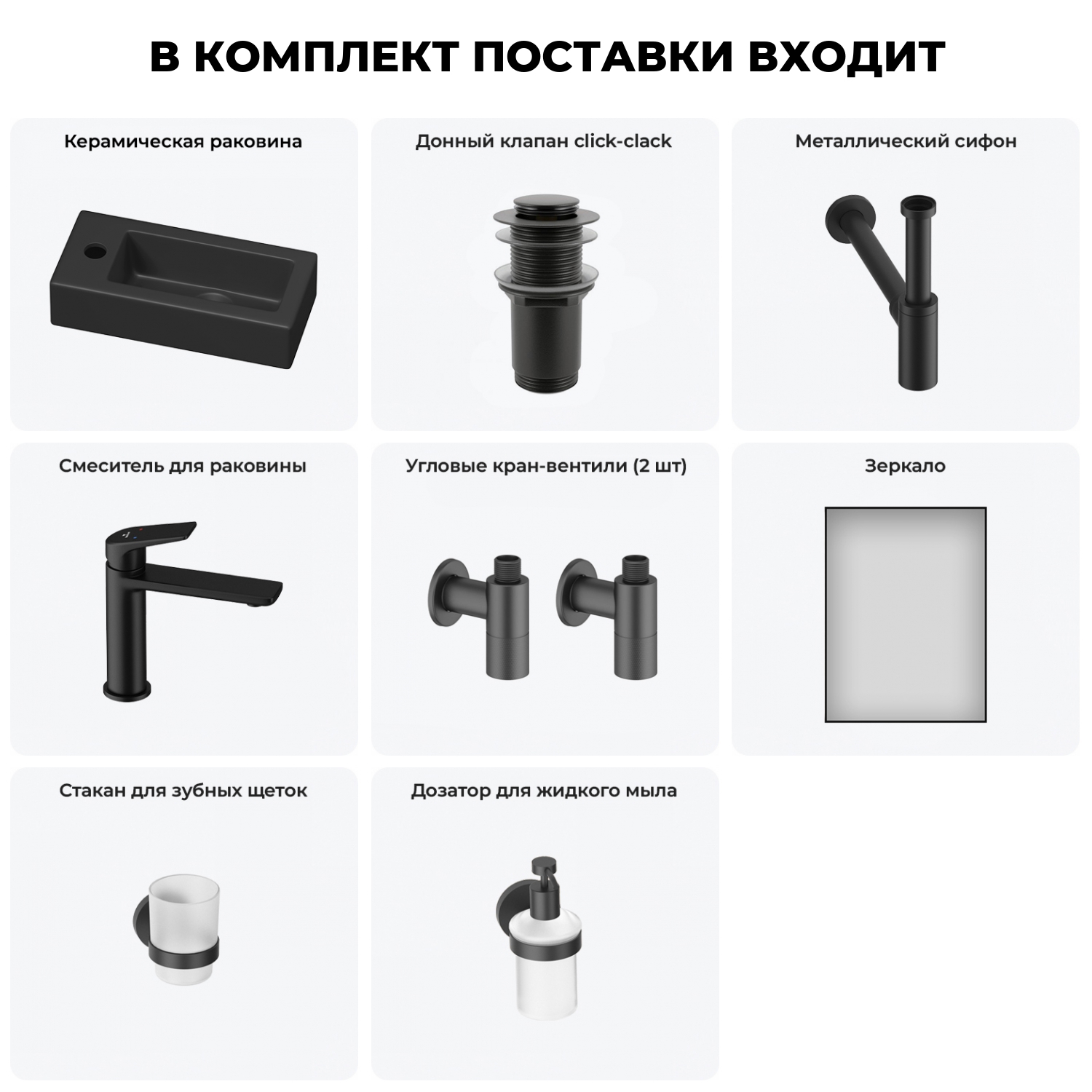 В КОМПЛЕКТ ПОСТАВКИ ВХОДИТ

Керамическая раковина

Донный клапан click-clack

Металлический сифон

Смеситель для раковины

Угловые кран-вентили (2 шт)

Зеркало

Стакан для зубных щеток

Дозатор для жидкого мыла