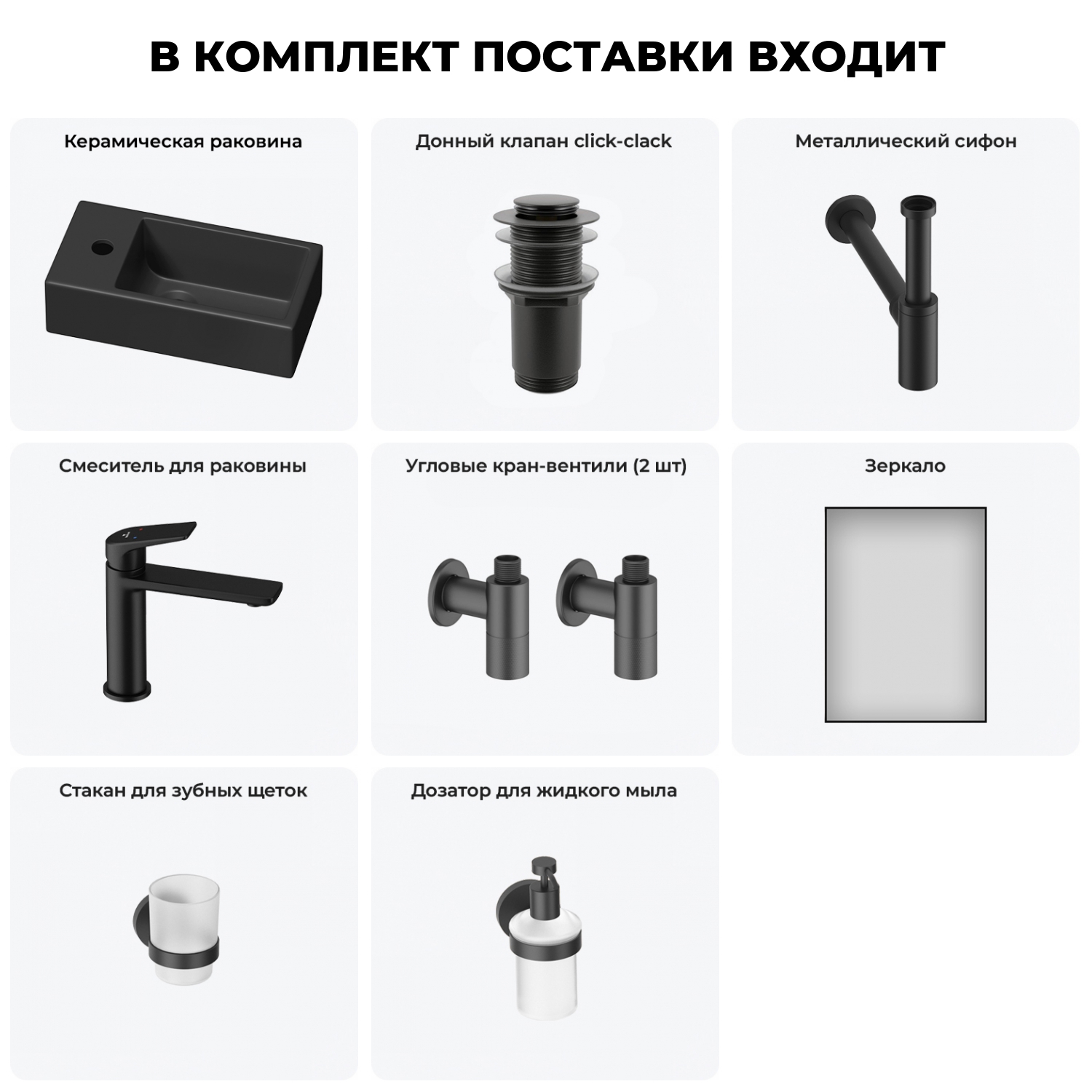 В КОМПЛЕКТ ПОСТАВКИ ВХОДИТ

Керамическая раковина

Донный клапан click-clack

Металлический сифон

Смеситель для раковины

Угловые кран-вентили (2 шт)

Зеркало

Стакан для зубных щеток

Дозатор для жидкого мыла