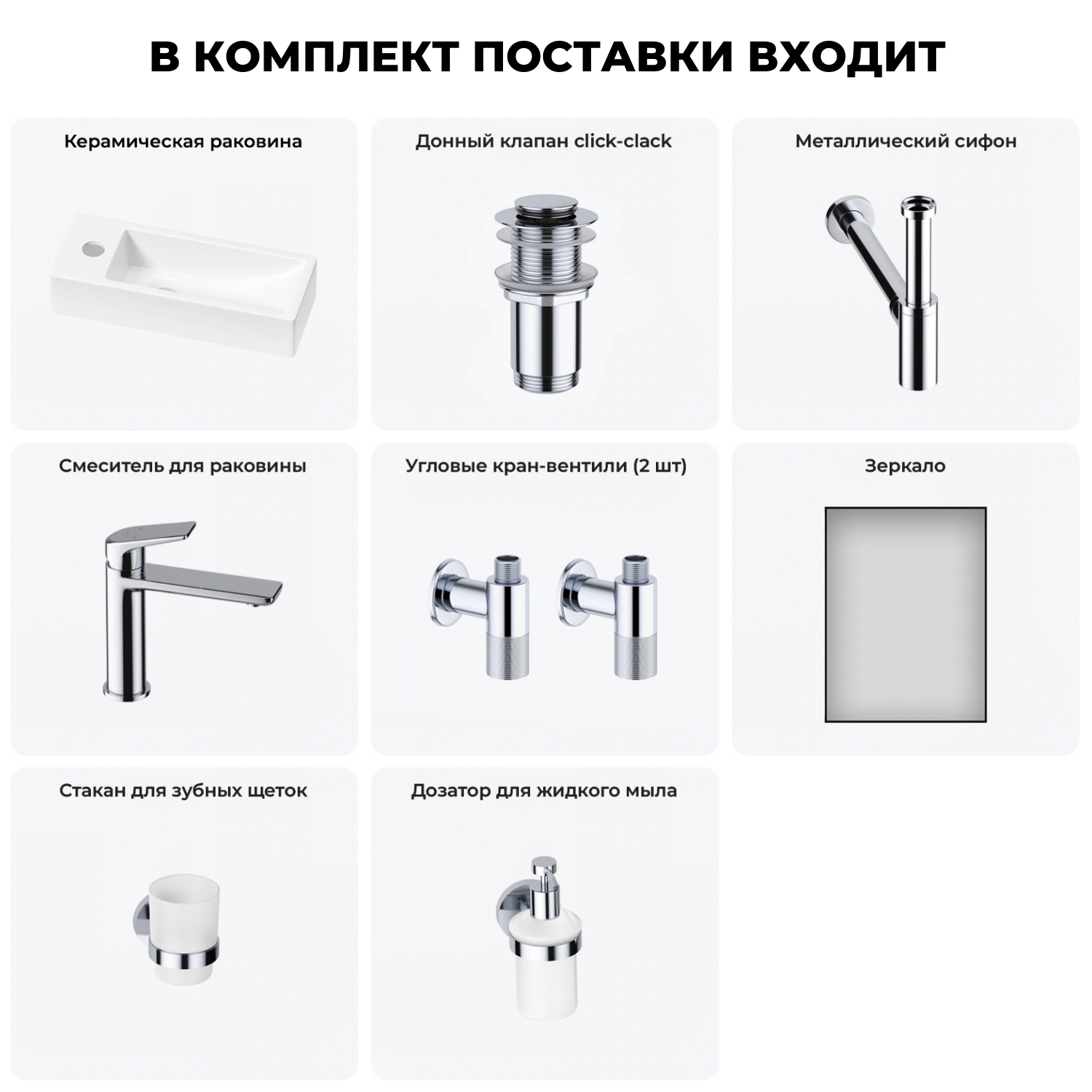 В КОМПЛЕКТ ПОСТАВКИ ВХОДИТ

Керамическая раковина

Донный клапан click-clack

Металлический сифон

Смеситель для раковины

Угловые кран-вентили (2 шт)

Зеркало

Стакан для зубных щеток

Дозатор для жидкого мыла