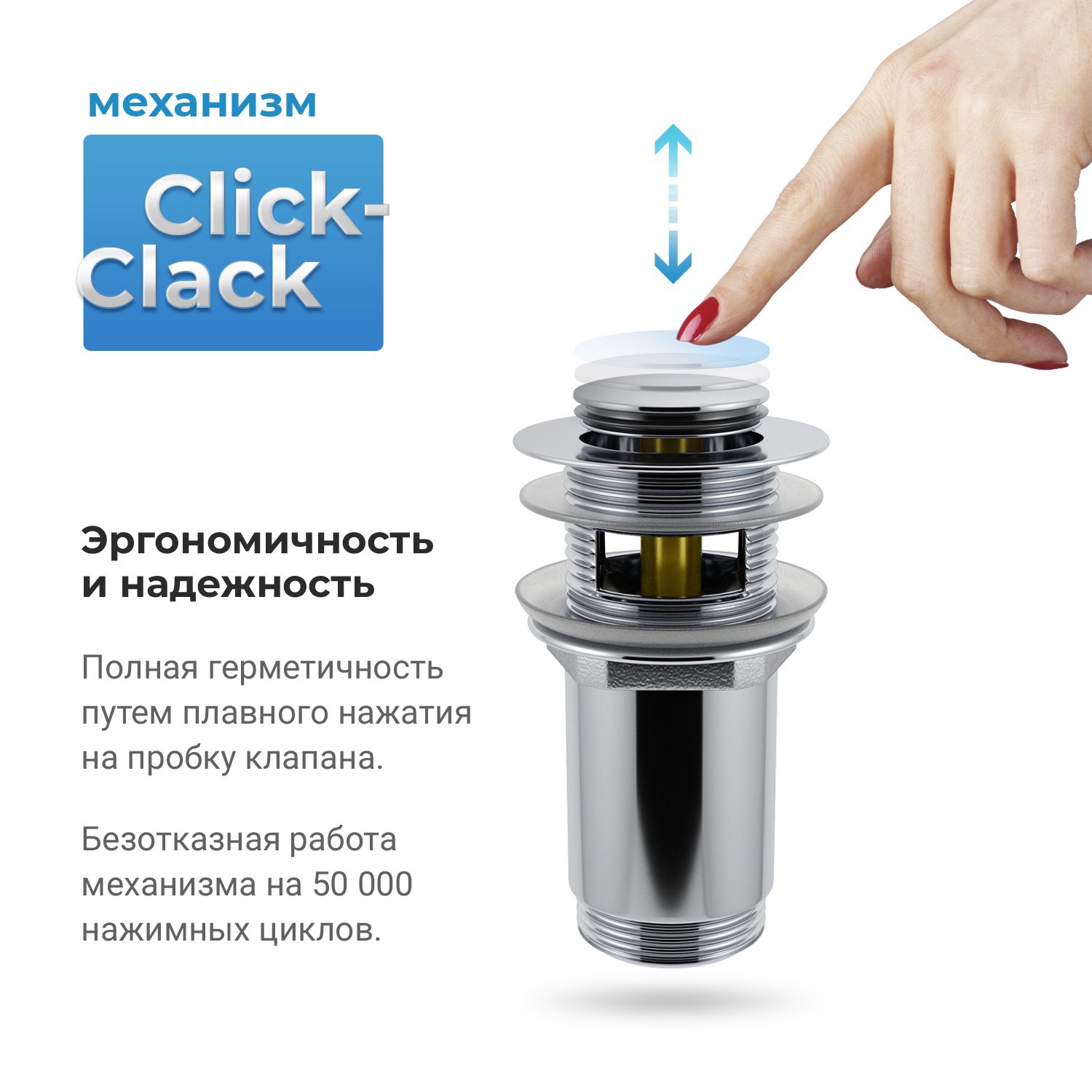 механизм

Click-Clack

Эргономичность и надежность

Полная герметичность путем плавного нажатия на пробку клапана.

Безотказная работа механизма на 50 000 нажимных циклов.