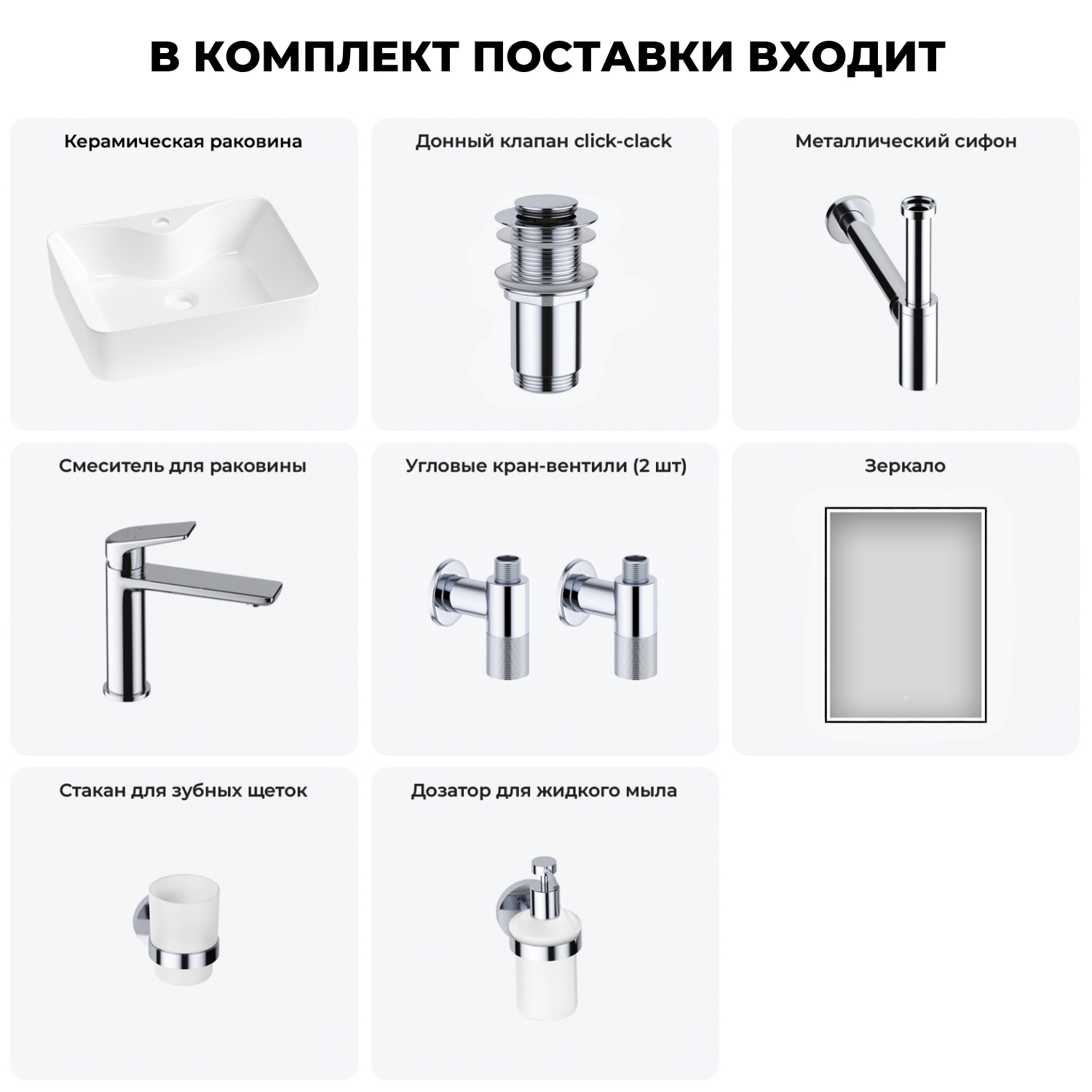 В КОМПЛЕКТ ПОСТАВКИ ВХОДИТ

Керамическая раковина

Донный клапан click-clack

Металлический сифон

Смеситель для раковины

Угловые кран-вентили (2 шт)

Зеркало

Стакан для зубных щеток

Дозатор для жидкого мыла