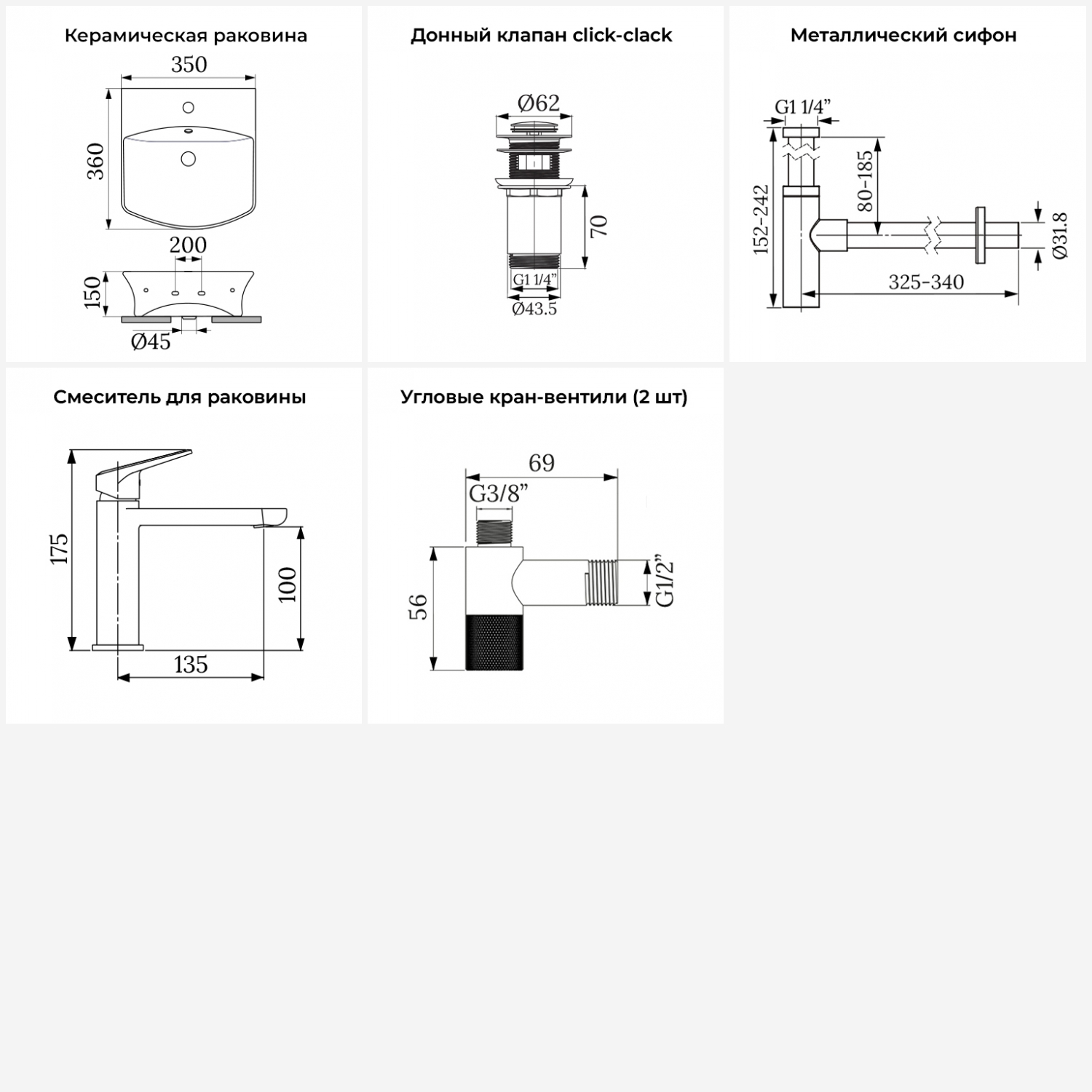 Керамическая раковина

350
360
200
150
Ø45

Донный клапан click-clack

Ø62
70
G1 1/4"
Ø43.5

Металлический сифон

G1 1/4"
152-242
80-185
Ø31.8
325-340

Смеситель для раковины

175
100
135

Угловые кран-вентили (2 шт)

69
G3/8"
56
G1/2"