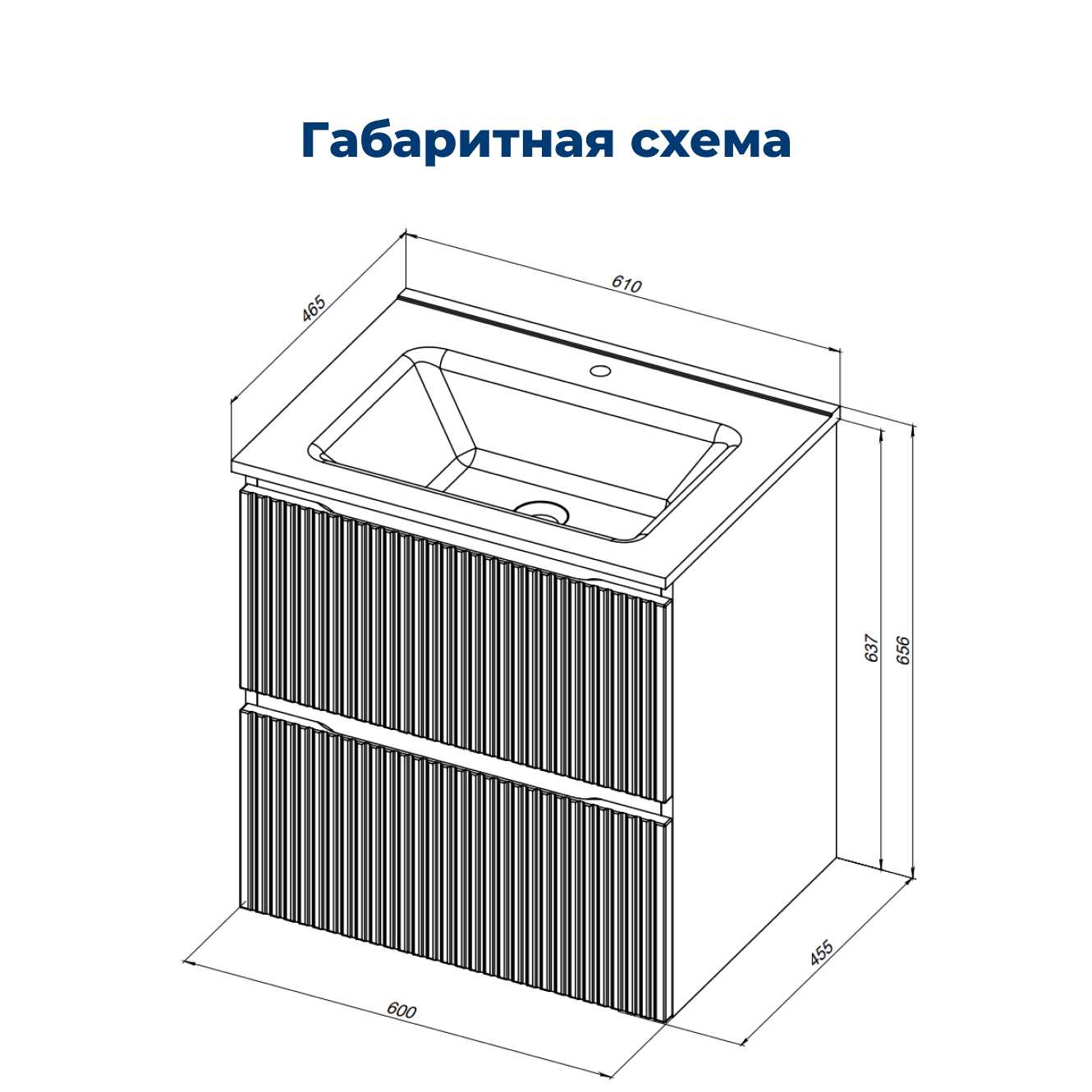 Габаритная схема

465

610

637

656

455

600