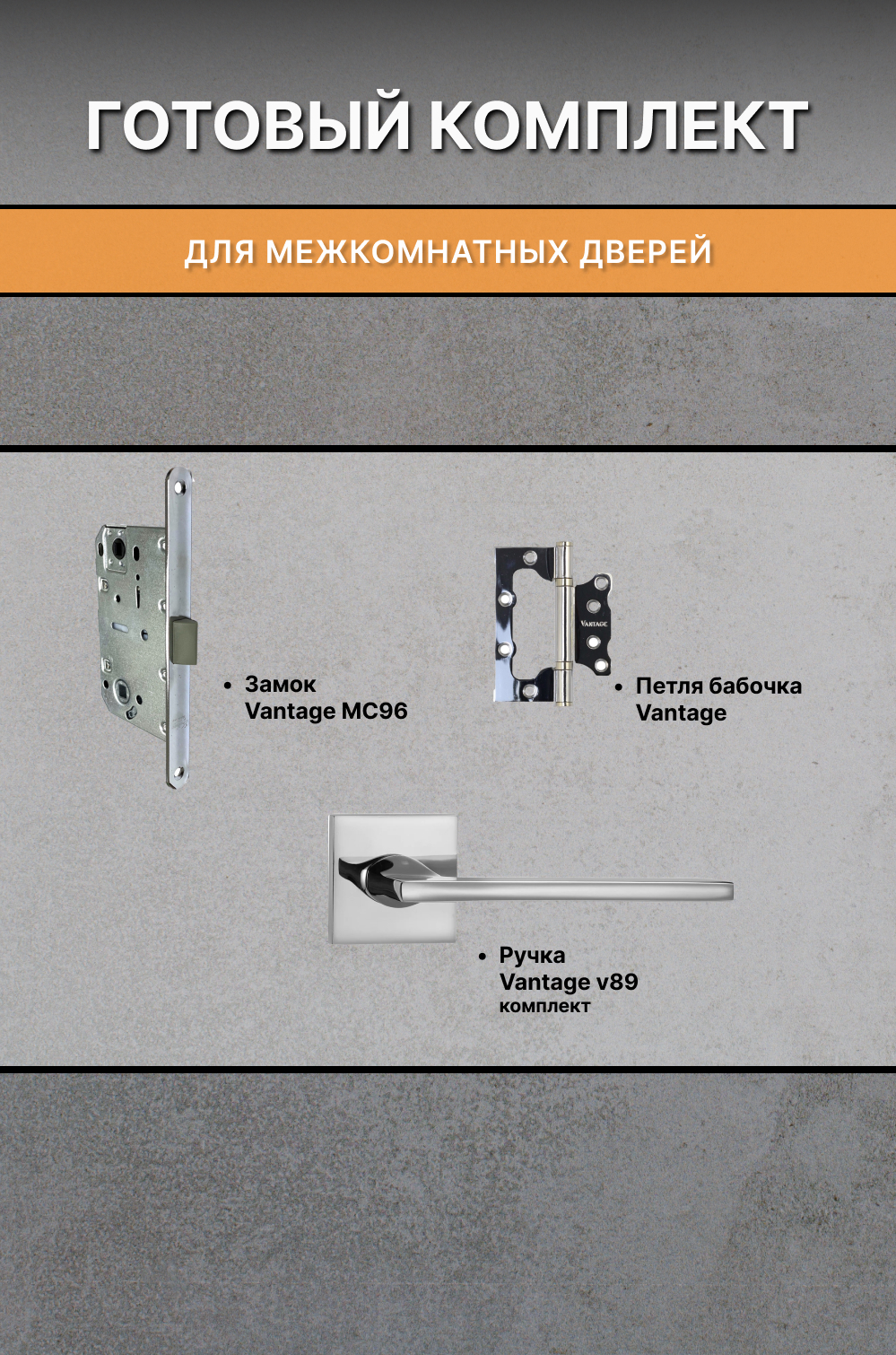 ГОТОВЫЙ КОМПЛЕКТ

ДЛЯ МЕЖКОМНАТНЫХ ДВЕРЕЙ

• Замок Vantage MC96

VANTAGE

• Петля бабочка Vantage

• Ручка Vantage v89 комплект