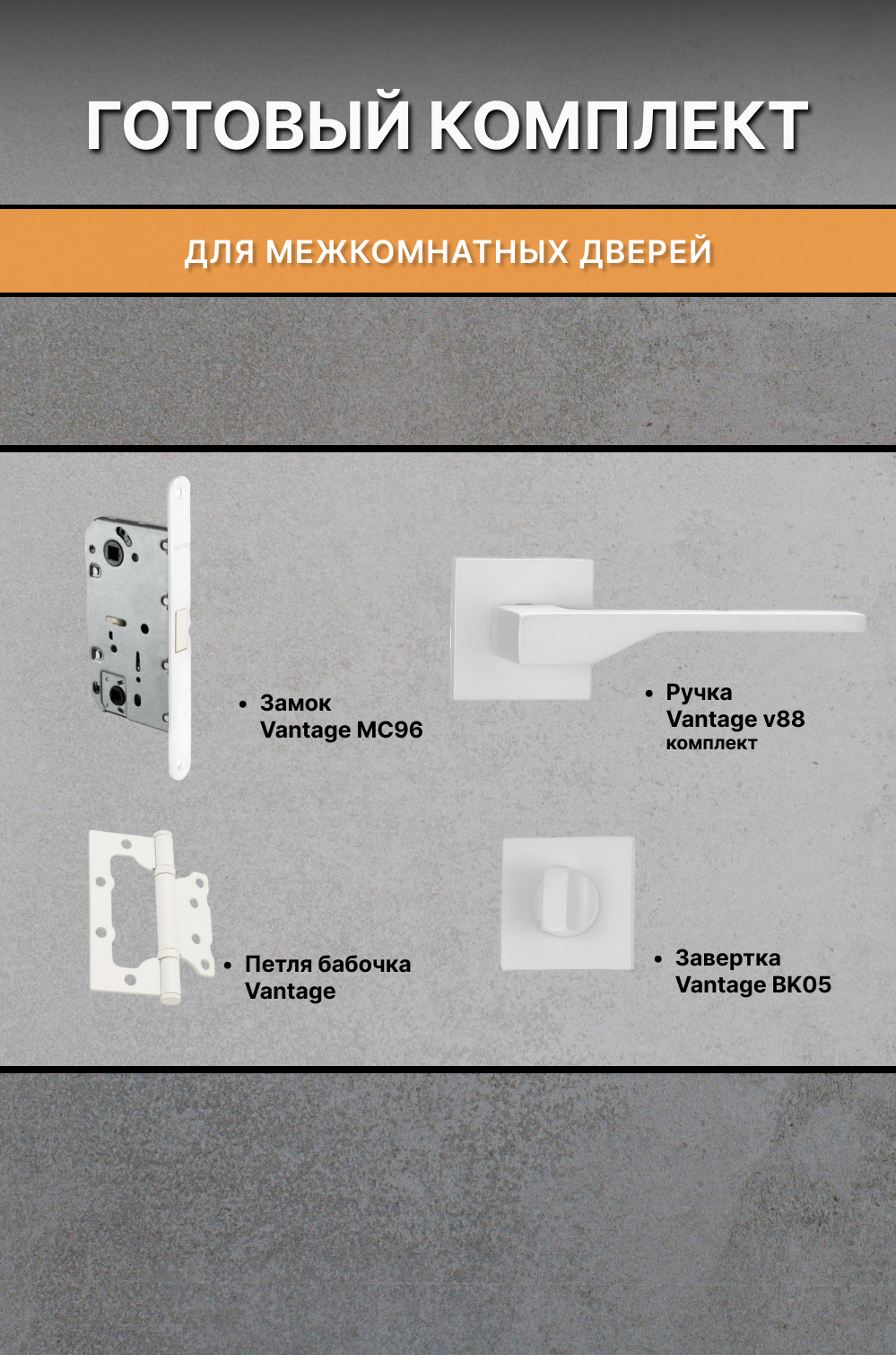 ГОТОВЫЙ КОМПЛЕКТ

ДЛЯ МЕЖКОМНАТНЫХ ДВЕРЕЙ

• Замок Vantage MC96

• Ручка Vantage v88 комплект

• Петля бабочка Vantage

• Завертка Vantage BK05